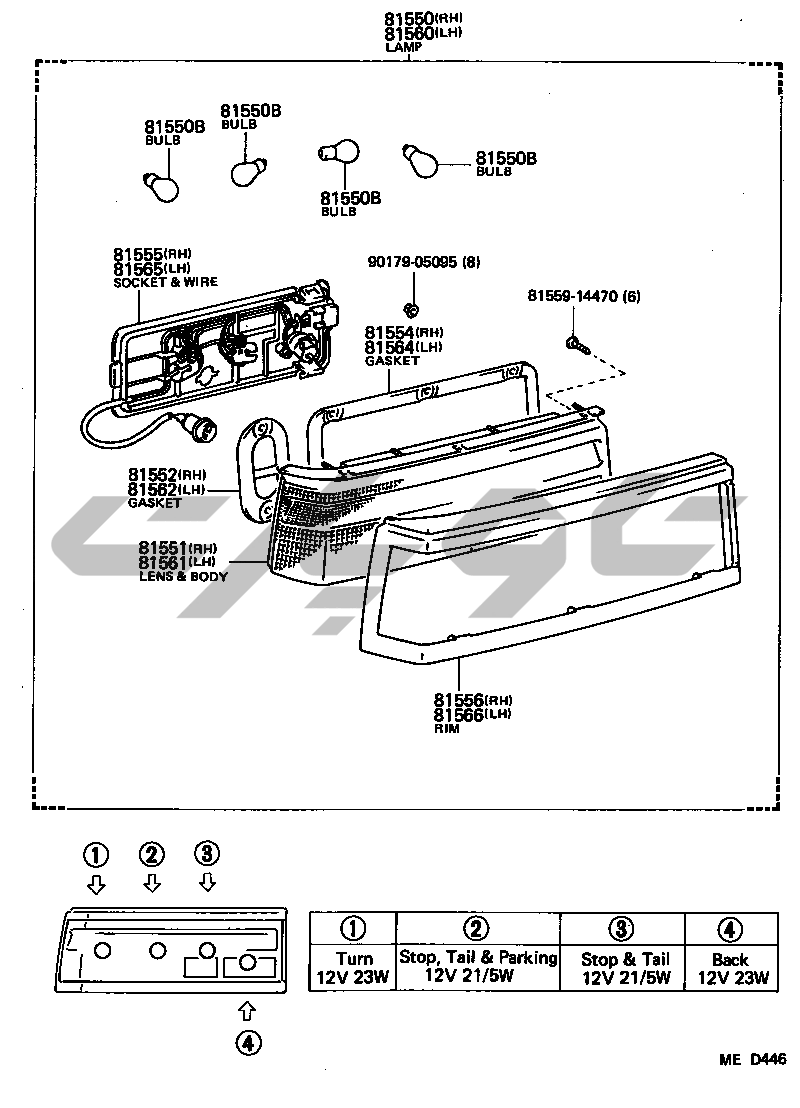 81550(RH)
81560(LH)
LAMP

81550B
BULB

81550B
BULB

81550B
BULB

81550B
BULB

81555(RH)
81565(LH)
SOCKET & WIRE

90179-05095 (8)

81559-14470 (6)

81554(RH)
81564(LH)
GASKET

81552(RH)
81562(LH)
GASKET

81551(RH)
81561(LH)
LENS & BODY

81556(RH)
81566(LH)
RIM

①
②
③
④

| ① | ② | ③ | ④ |
|---|---|---|---|
| Turn 12V 23W | Stop, Tail & Parking 12V 21/5W | Stop & Tail 12V 21/5W | Back 12V 23W |

ME D446