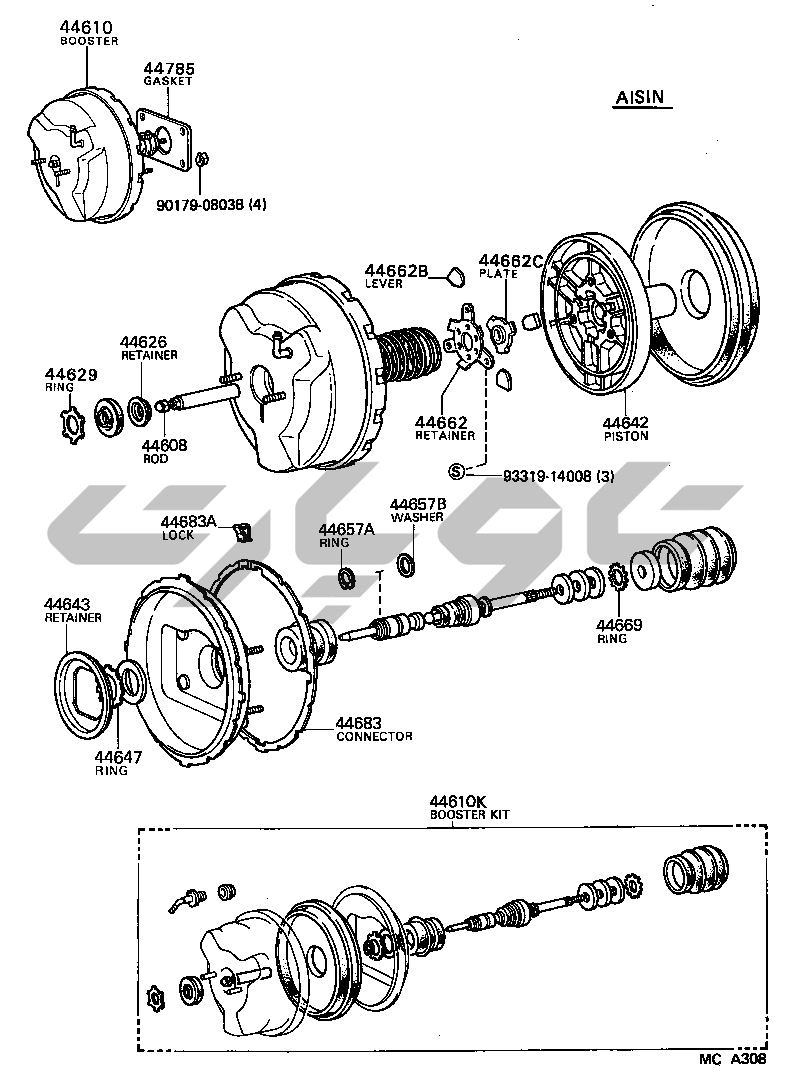 44610
BOOSTER

44785
GASKET

AISIN

90179-08038 (4)

44662B
LEVER

44662C
PLATE

44626
RETAINER

44629
RING

44608
ROD

44662
RETAINER

44642
PISTON

S 93319-14008 (3)

44683A
LOCK

44657A
RING

44657B
WASHER

44643
RETAINER

44669
RING

44683
CONNECTOR

44647
RING

44610K
BOOSTER KIT

MC A308