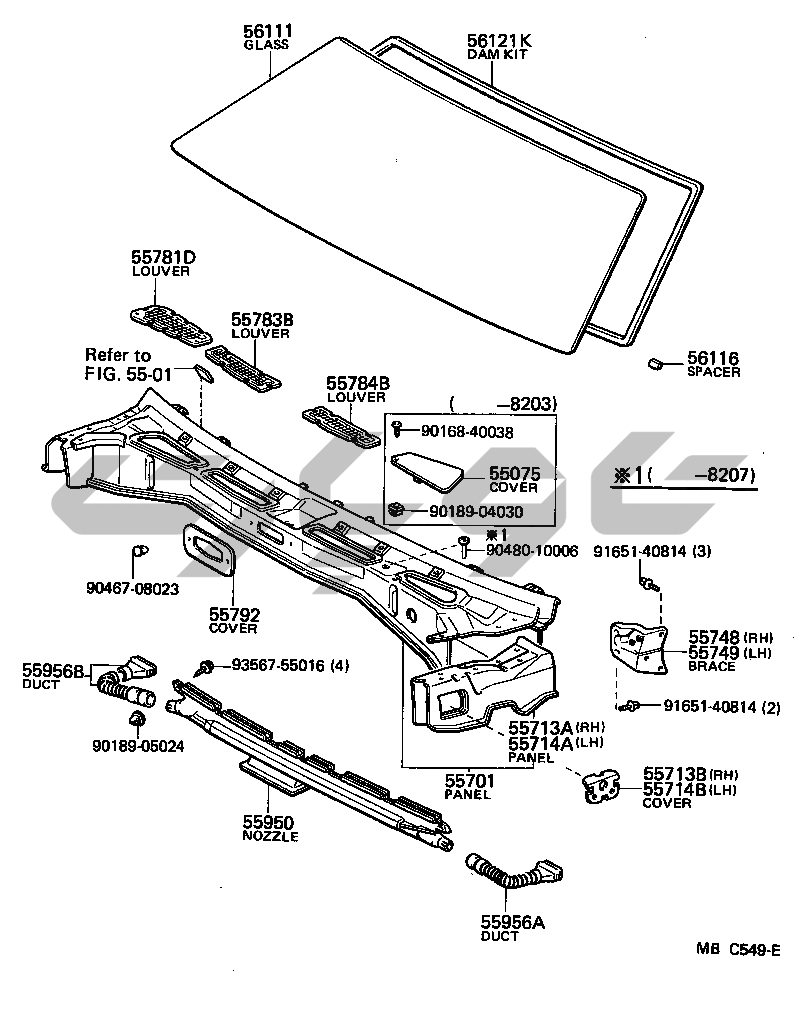 56111
GLASS

56121K
DAM KIT

55781D
LOUVER

55783B
LOUVER

Refer to
FIG. 55-01

55784B
LOUVER

56116
SPACER

( –8203)

90168-40038

55075
COVER

90189-04030

※1 ( –8207)

※1
90480-10006

91651-40814 (3)

90467-08023

55792
COVER

55748 (RH)
55749 (LH)
BRACE

55956B
DUCT

93567-55016 (4)

91651-40814 (2)

90189-05024

55713A (RH)
55714A (LH)
PANEL

55701
PANEL

55713B (RH)
55714B (LH)
COVER

55950
NOZZLE

55956A
DUCT

MB C549-E