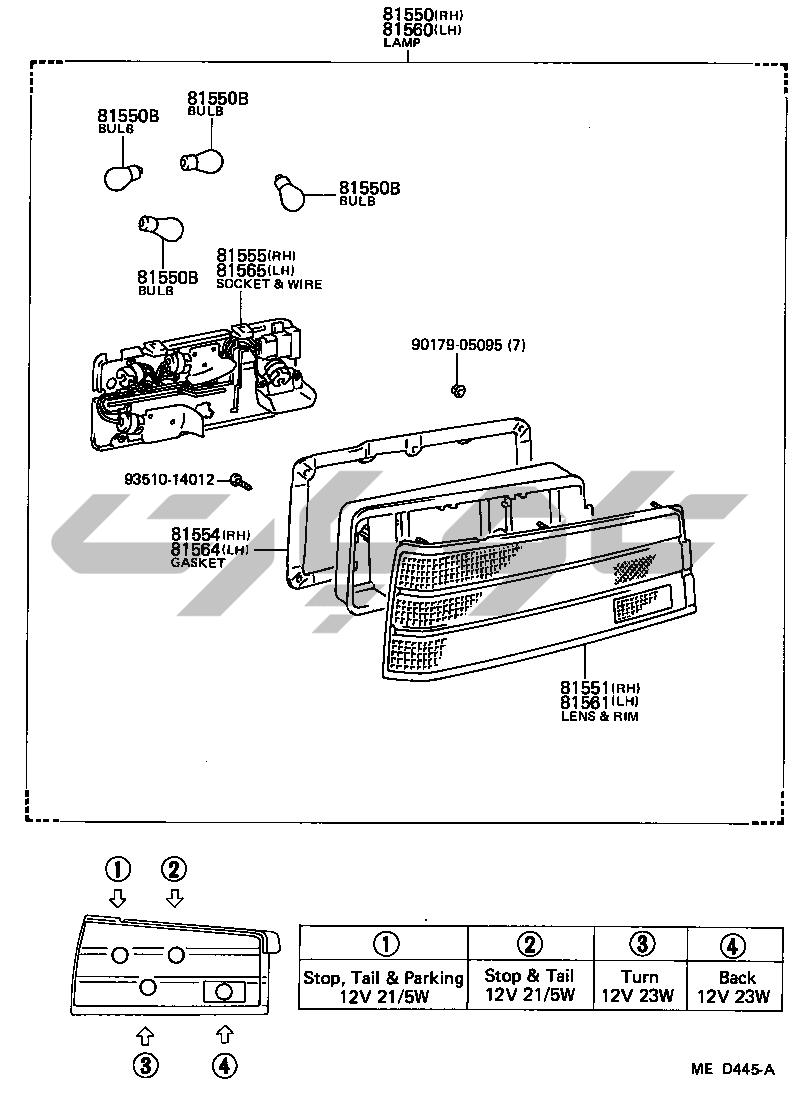 81550(RH)
81560(LH)
LAMP

81550B
BULB

81550B
BULB

81550B
BULB

81550B
BULB

81555(RH)
81565(LH)
SOCKET & WIRE

90179-05095 (7)

93510-14012

81554(RH)
81564(LH)
GASKET

81551(RH)
81561(LH)
LENS & RIM

①
②
③
④

| ① | ② | ③ | ④ |
|---|---|---|---|
| Stop, Tail & Parking 12V 21/5W | Stop & Tail 12V 21/5W | Turn 12V 23W | Back 12V 23W |

ME D445-A