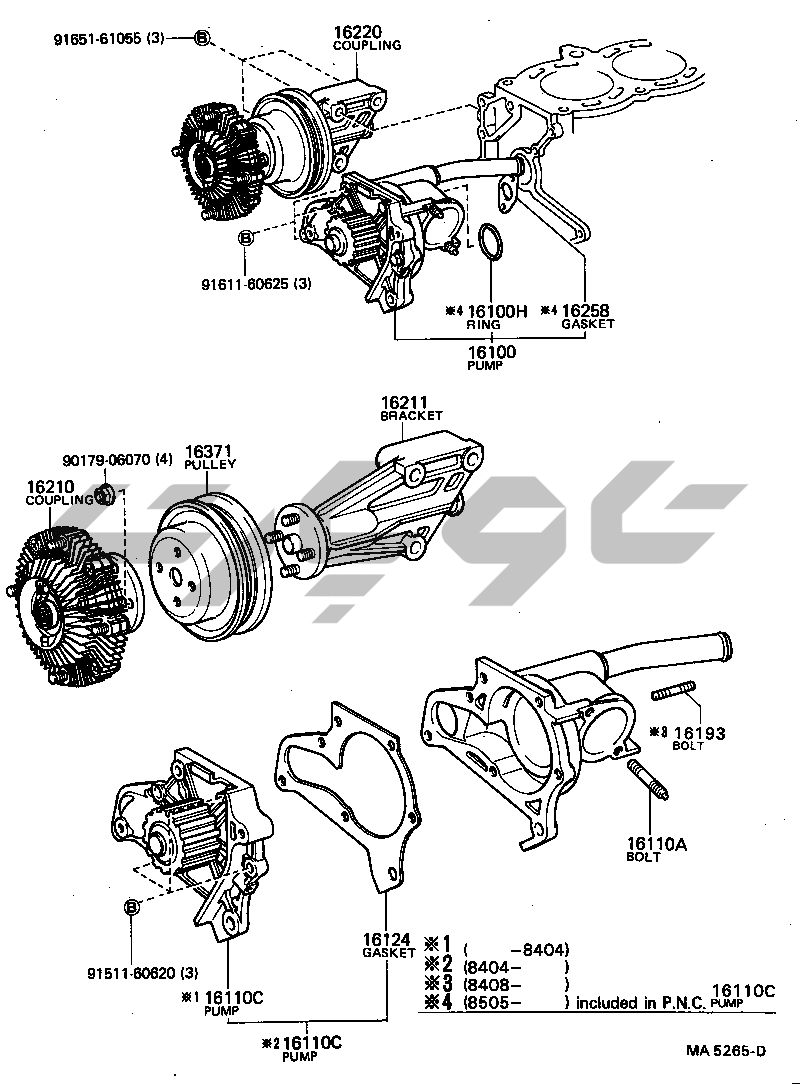 91651-61055 (3)
B
16220
COUPLING

B
91611-60625 (3)

※4 16100H
RING
※4 16258
GASKET
16100
PUMP

16211
BRACKET
90179-06070 (4)
16371
PULLEY
16210
COUPLING

※3 16193
BOLT

16110A
BOLT

B
91511-60620 (3)
※1 16110C
PUMP

16124
GASKET

※2 16110C
PUMP

※1 ( -8404)
※2 (8404- )
※3 (8408- )
※4 (8505- ) included in P.N.C. 16110C PUMP

MA 5265-D