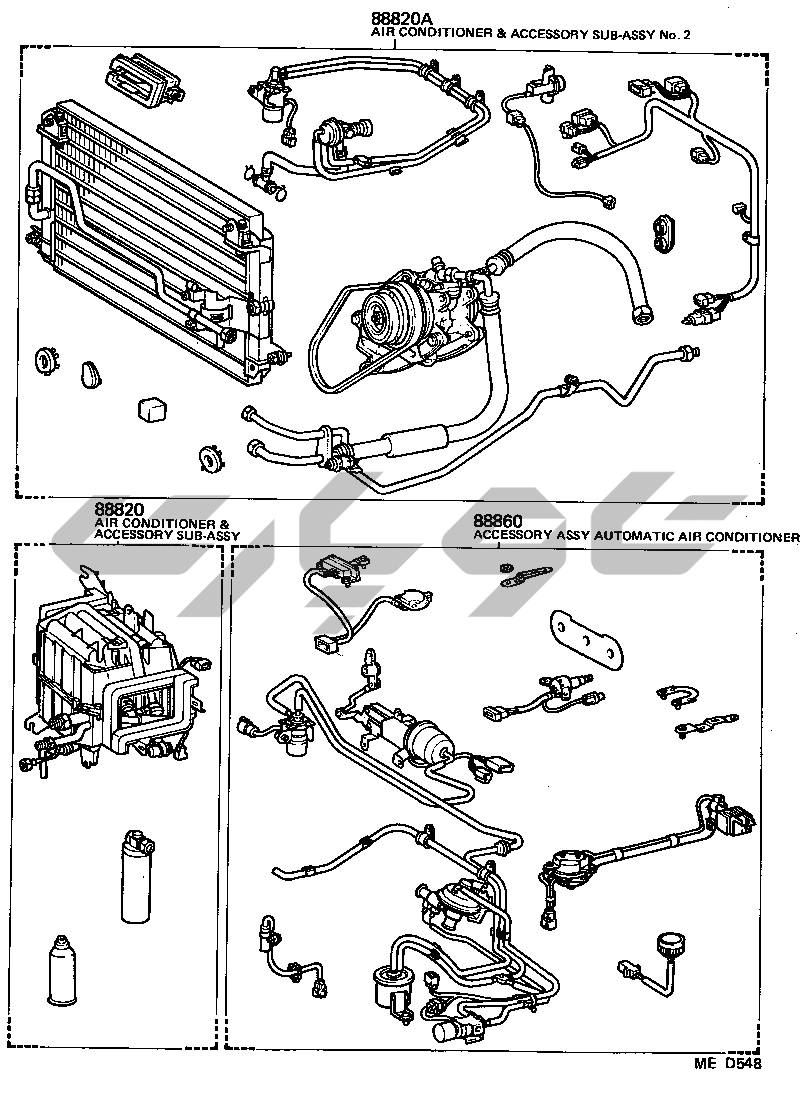 88820A
AIR CONDITIONER & ACCESSORY SUB-ASSY No. 2

88820
AIR CONDITIONER & ACCESSORY SUB-ASSY

88860
ACCESSORY ASSY AUTOMATIC AIR CONDITIONER

ME D548