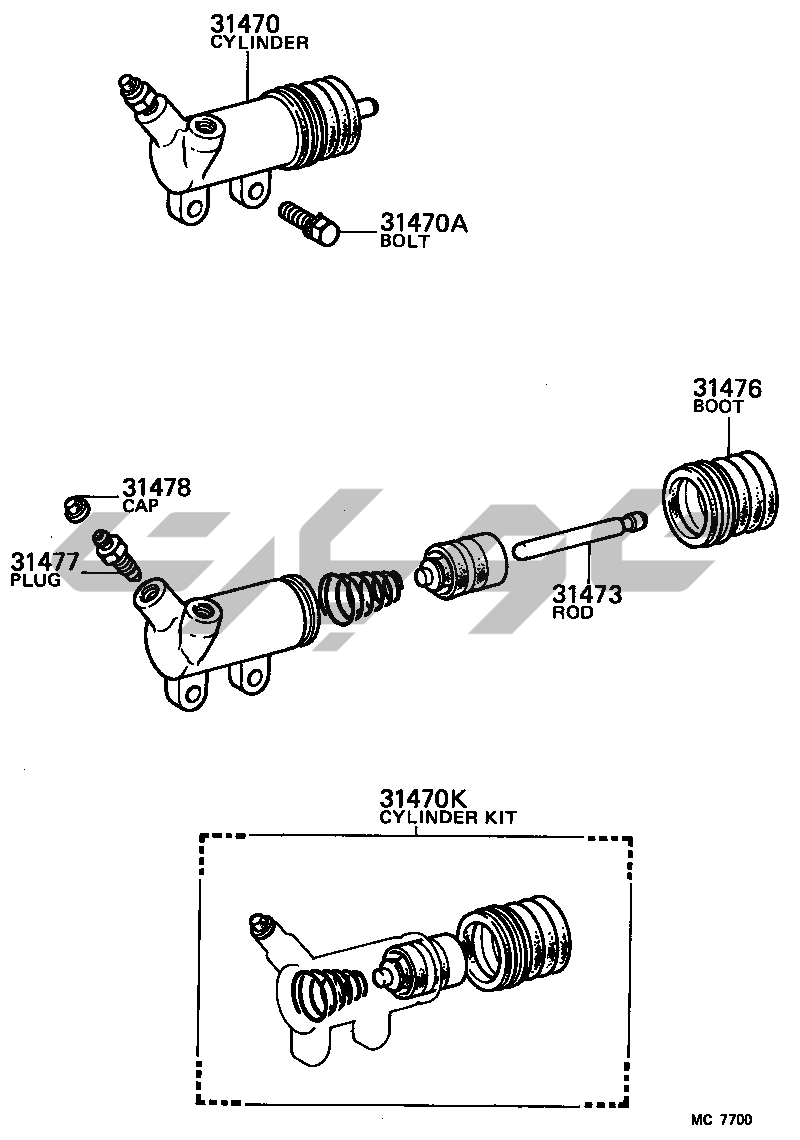 31470
CYLINDER

31470A
BOLT

31476
BOOT

31478
CAP

31477
PLUG

31473
ROD

31470K
CYLINDER KIT

MC 7700