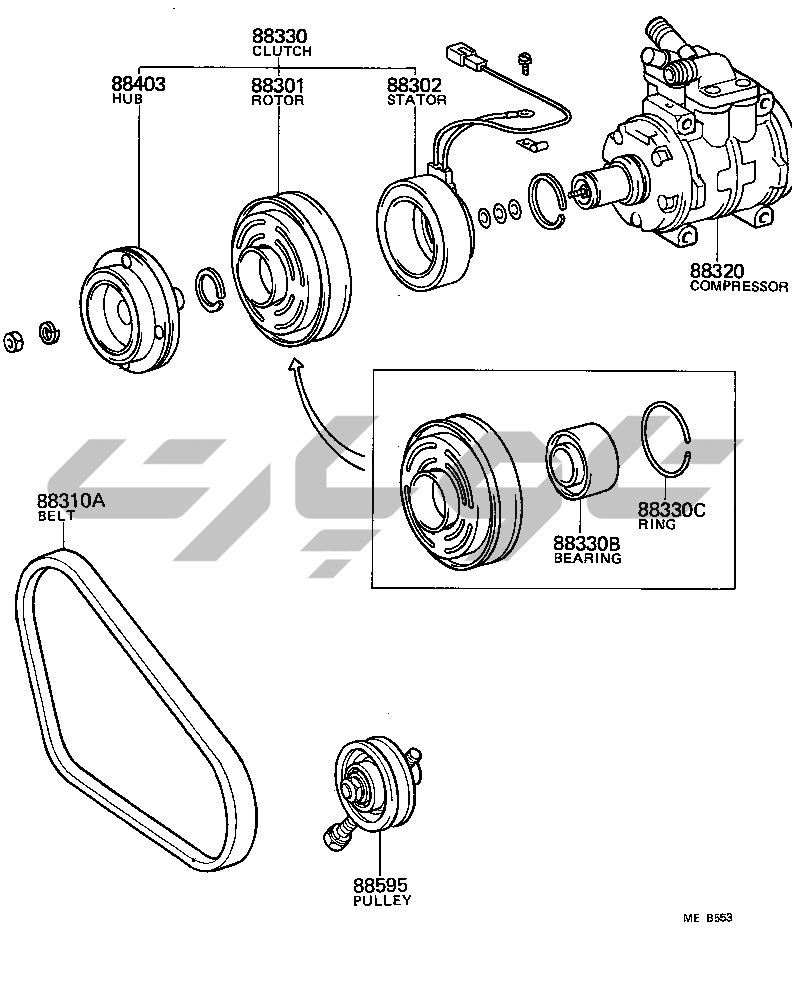 88330
CLUTCH

88403
HUB

88301
ROTOR

88302
STATOR

88320
COMPRESSOR

88310A
BELT

88330B
BEARING

88330C
RING

88595
PULLEY

ME B553