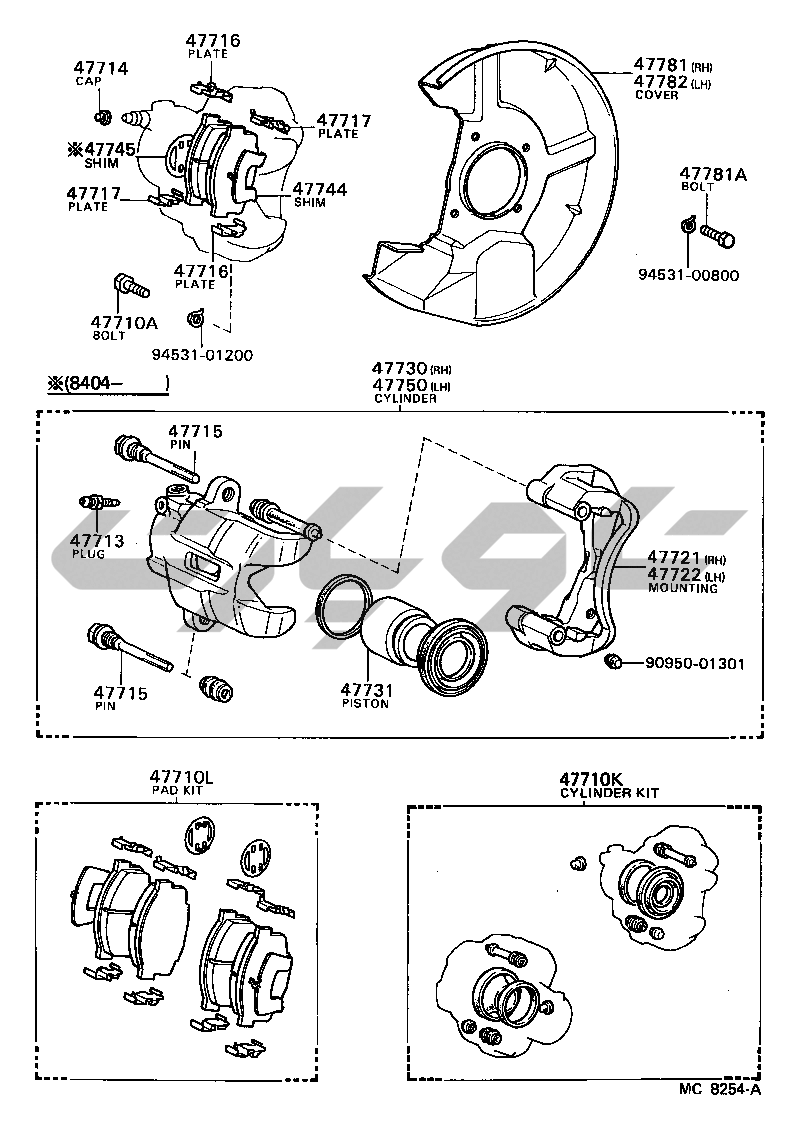 47716
PLATE
47714
CAP
47717
PLATE
※47745
SHIM
47717
PLATE
47744
SHIM
47716
PLATE
47710A
BOLT
94531-01200
47781 (RH)
47782 (LH)
COVER
47781A
BOLT
94531-00800
※(8404- )
47730 (RH)
47750 (LH)
CYLINDER
47715
PIN
47713
PLUG
47715
PIN
47731
PISTON
47721 (RH)
47722 (LH)
MOUNTING
90950-01301
47710L
PAD KIT
47710K
CYLINDER KIT
MC 8254-A