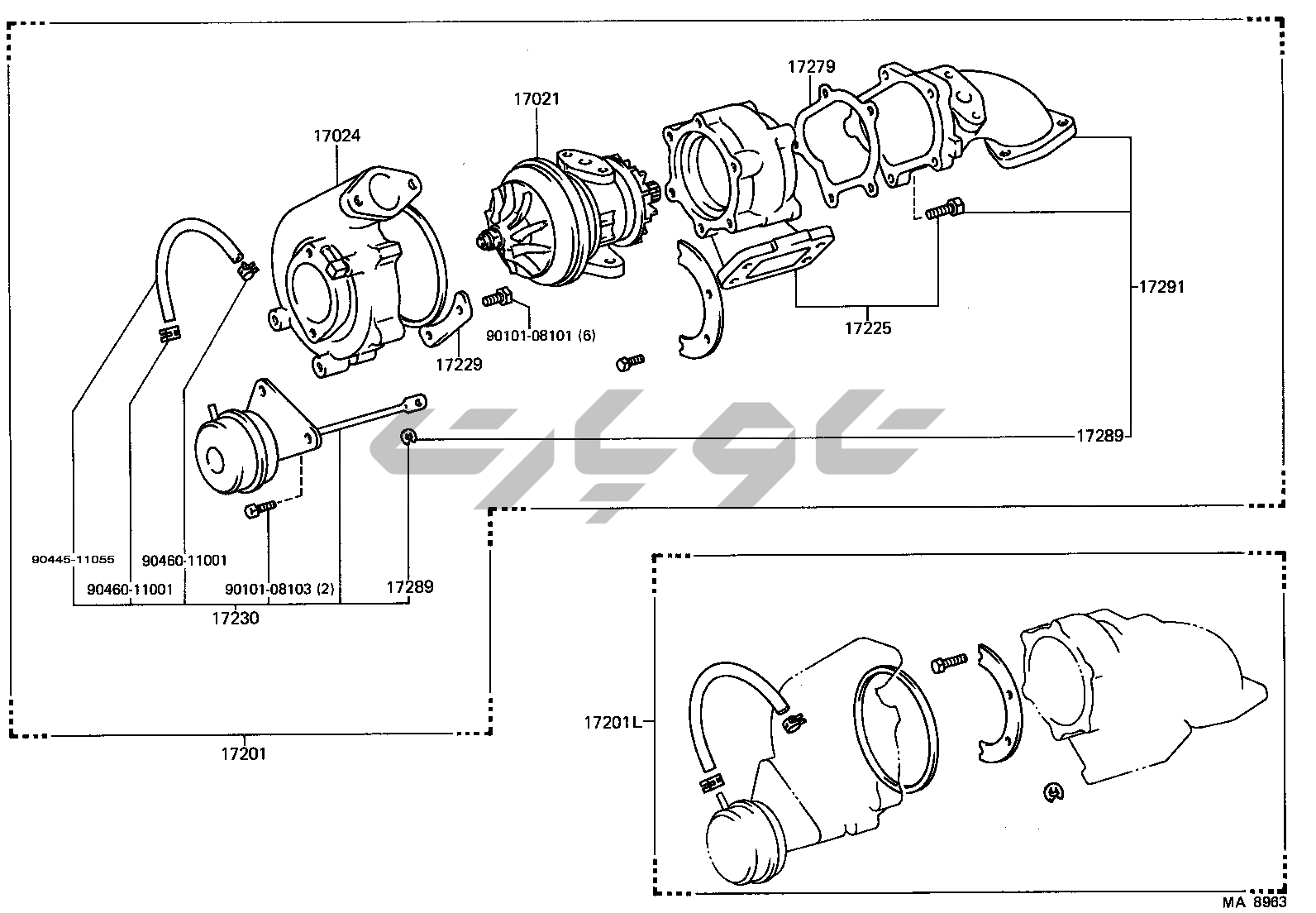 17279
17021
17024
17291
90101-08101 (6)
17229
17225
17289
90445-11055
90460-11001
90460-11001
90101-08103 (2)
17289
17230
17201
17201L
MA 8963