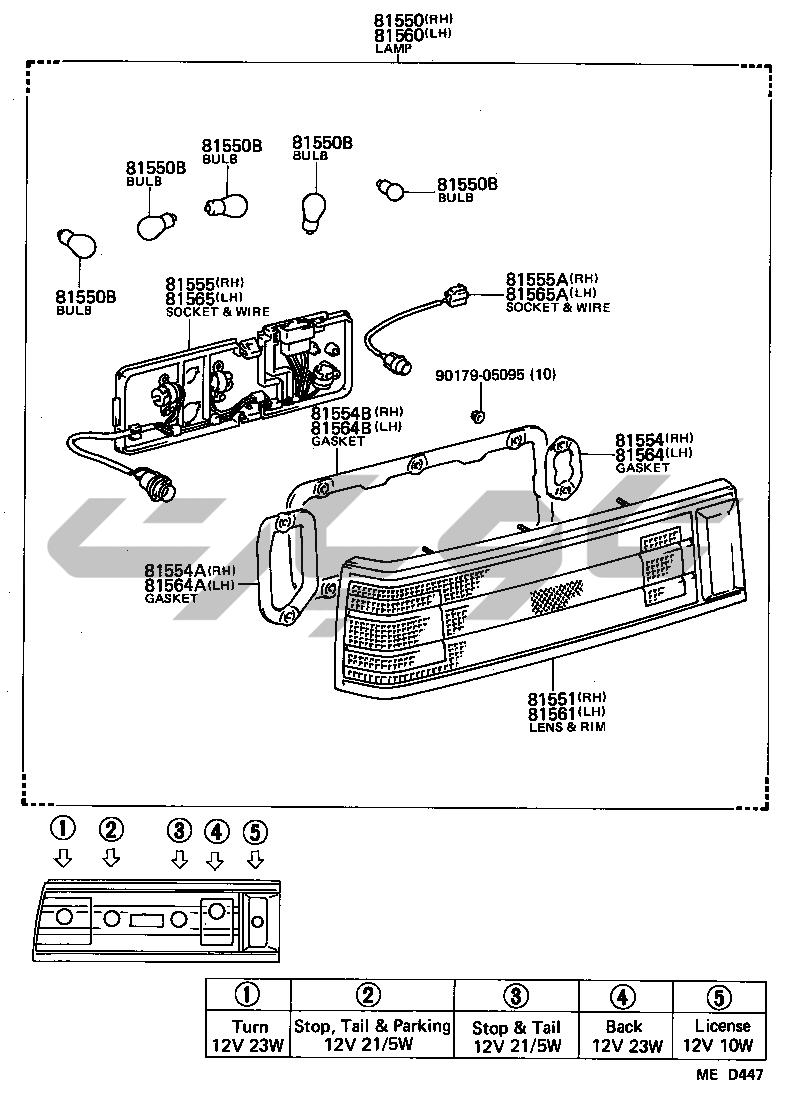 81550(RH)
81560(LH)
LAMP

81550B
BULB

81550B
BULB

81550B
BULB

81550B
BULB

81550B
BULB

81555(RH)
81565(LH)
SOCKET & WIRE

81555A(RH)
81565A(LH)
SOCKET & WIRE

90179-05095 (10)

81554B(RH)
81564B(LH)
GASKET

81554(RH)
81564(LH)
GASKET

81554A(RH)
81564A(LH)
GASKET

81551(RH)
81561(LH)
LENS & RIM

① ② ③ ④ ⑤

| ① | ② | ③ | ④ | ⑤ |
|---|---|---|---|---|
| Turn 12V 23W | Stop, Tail & Parking 12V 21/5W | Stop & Tail 12V 21/5W | Back 12V 23W | License 12V 10W |

ME D447