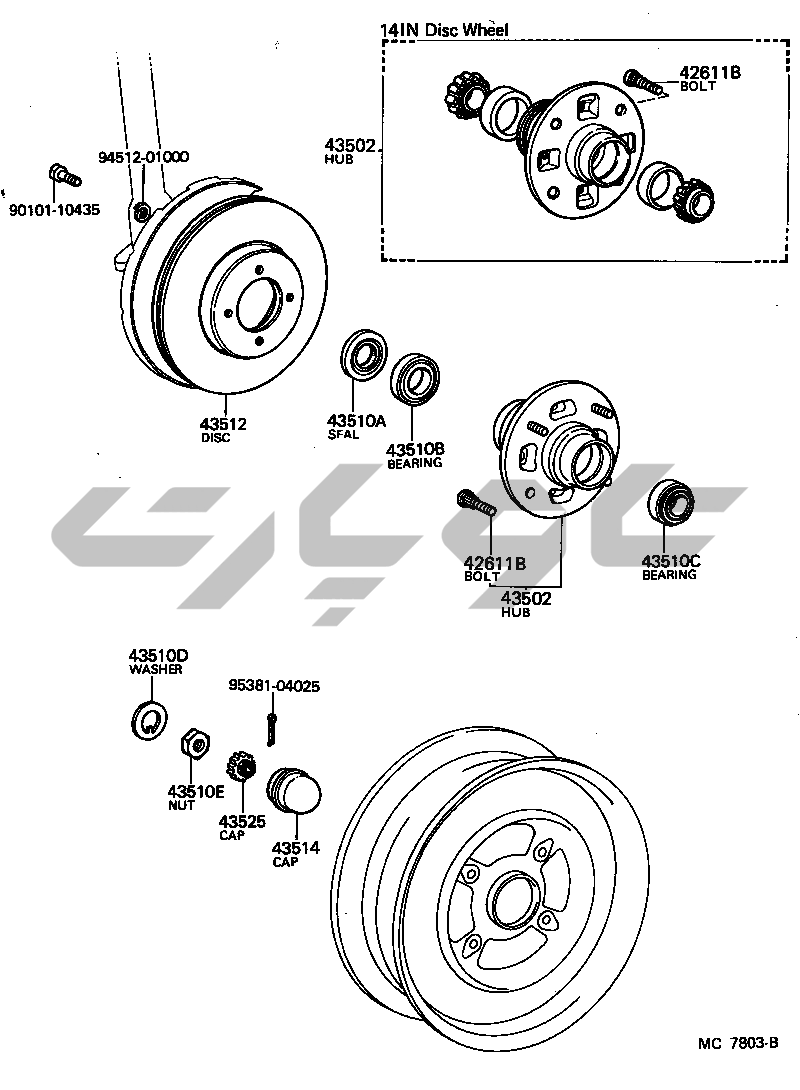 14IN Disc Wheel

42611B
BOLT

43502
HUB

94512-01000

90101-10435

43512
DISC

43510A
SFAL

43510B
BEARING

42611B
BOLT

43502
HUB

43510C
BEARING

43510D
WASHER

95381-04025

43510E
NUT

43525
CAP

43514
CAP

MC 7803-B