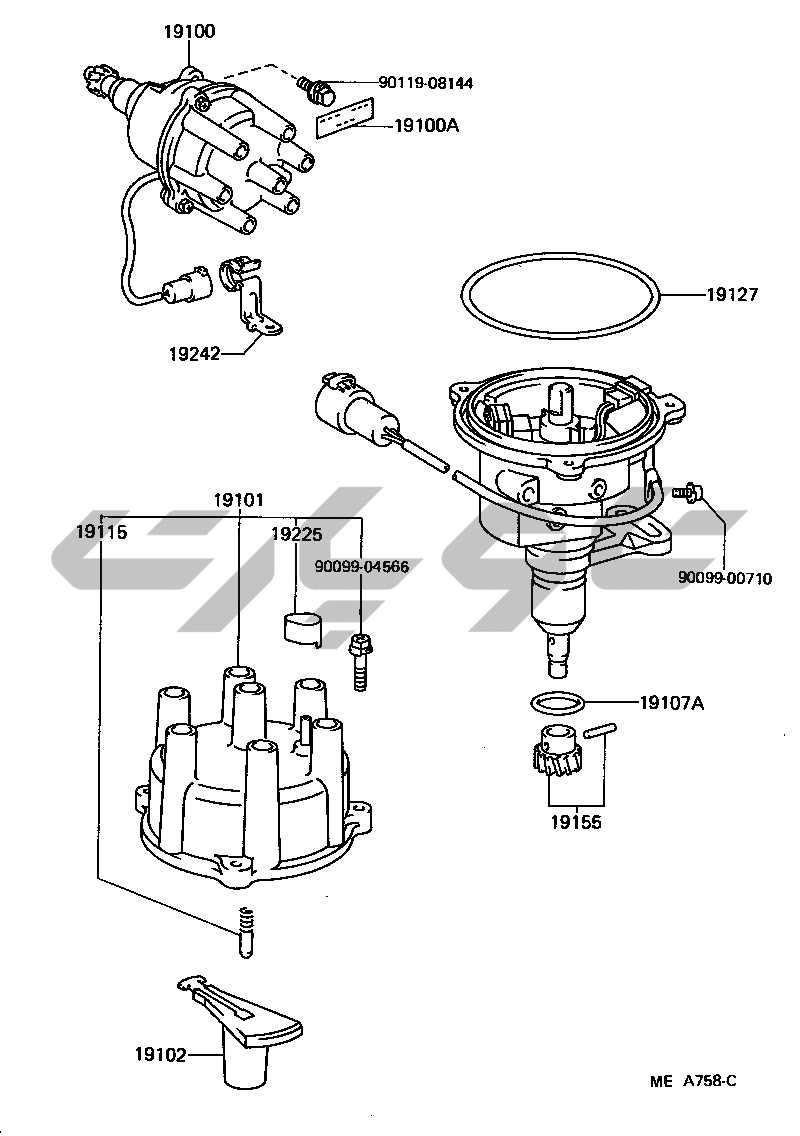 19100
90119-08144
19100A
19127
19242
19101
19115
19225
90099-04566
90099-00710
19107A
19155
19102
ME A758-C