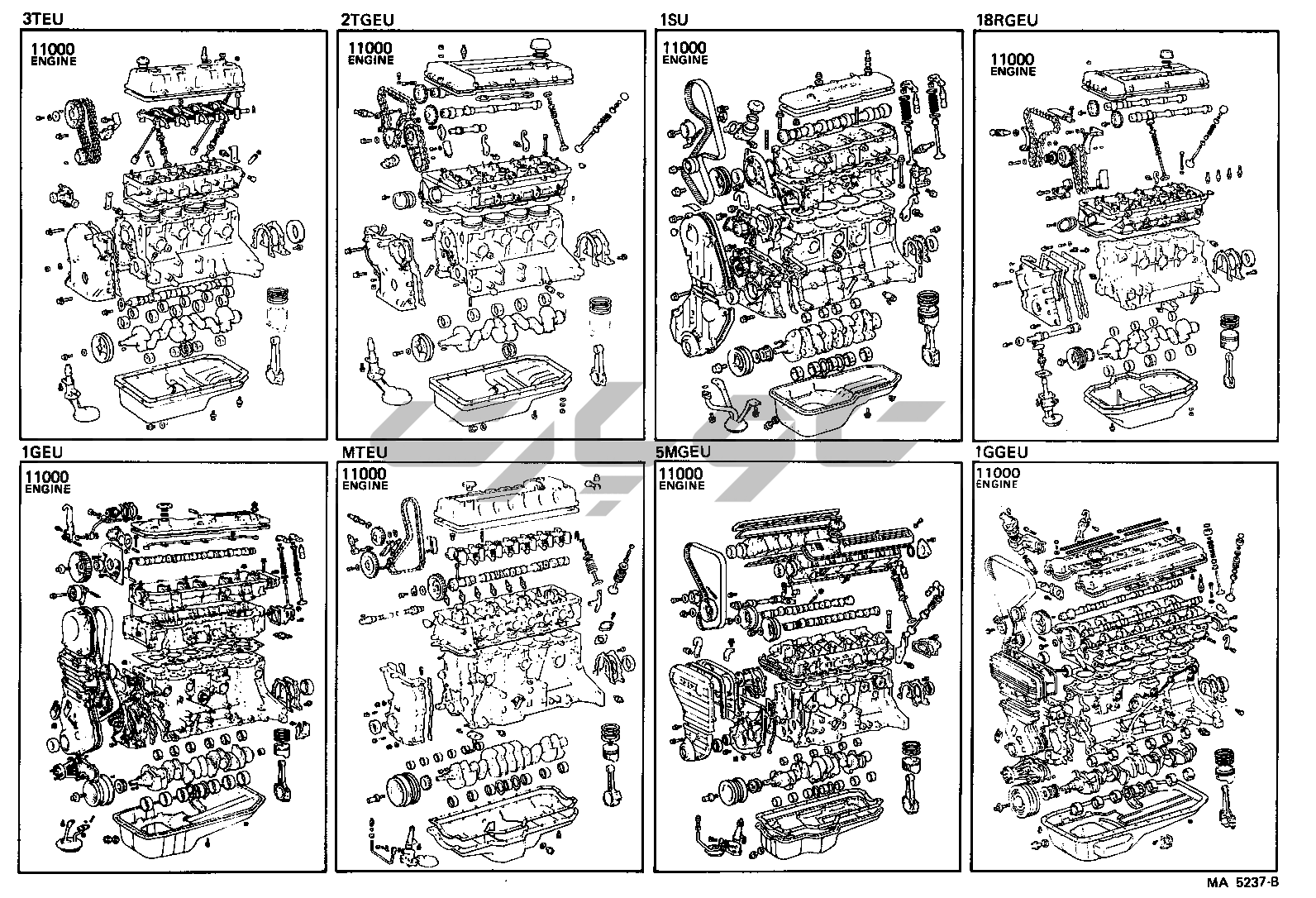 3TEU

11000
ENGINE

2TGEU

11000
ENGINE

1SU

11000
ENGINE

18RGEU

11000
ENGINE

1GEU

11000
ENGINE

MTEU

11000
ENGINE

5MGEU

11000
ENGINE

1GGEU

11000
ENGINE

MA 5237-B