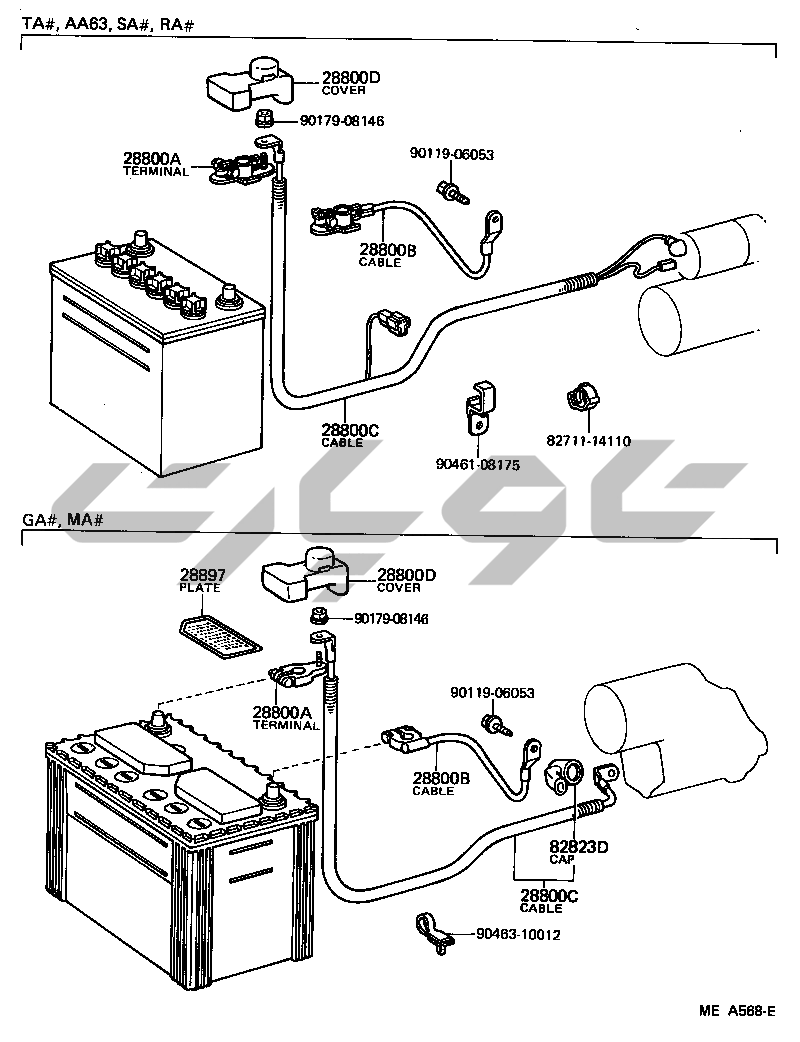 TA#, AA63, SA#, RA#

28800D
COVER

90179-08146

28800A
TERMINAL

90119-06053

28800B
CABLE

28800C
CABLE

90461-08175

82711-14110

GA#, MA#

28897
PLATE

28800D
COVER

90179-08146

28800A
TERMINAL

90119-06053

28800B
CABLE

82823D
CAP

28800C
CABLE

90463-10012

ME A568-E