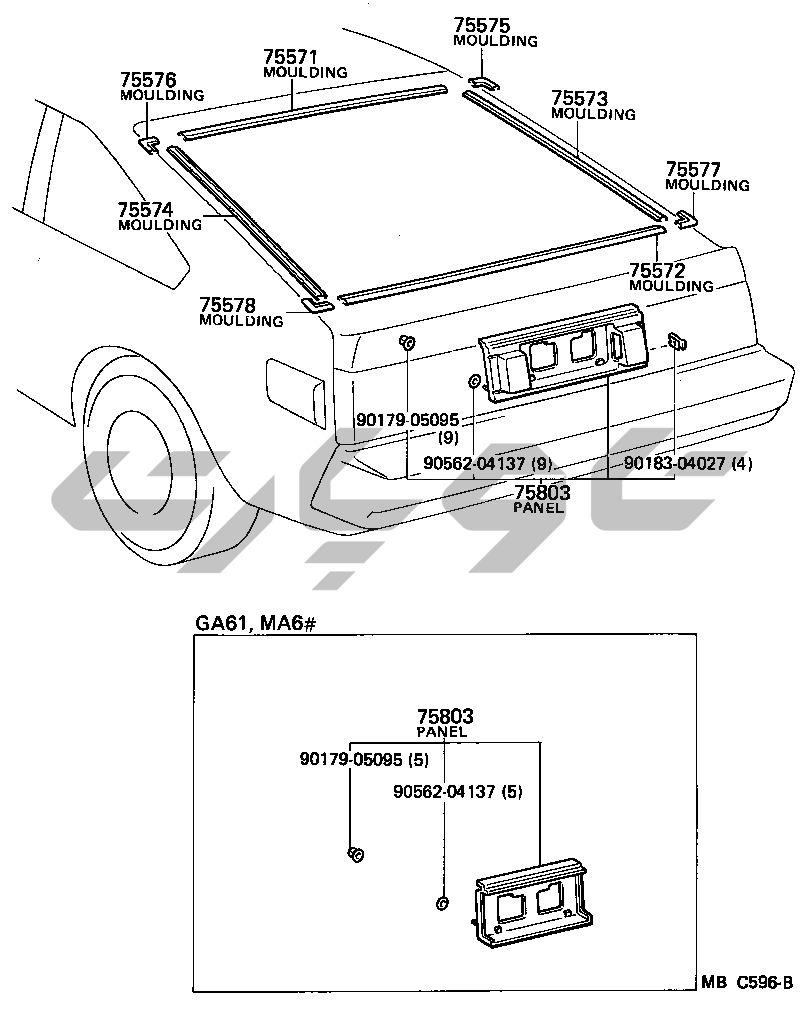 75575
MOULDING

75571
MOULDING

75576
MOULDING

75573
MOULDING

75577
MOULDING

75574
MOULDING

75572
MOULDING

75578
MOULDING

90179-05095
(9)

90562-04137 (9)

90183-04027 (4)

75803
PANEL

GA61, MA6#

75803
PANEL

90179-05095 (5)

90562-04137 (5)

MB C596-B