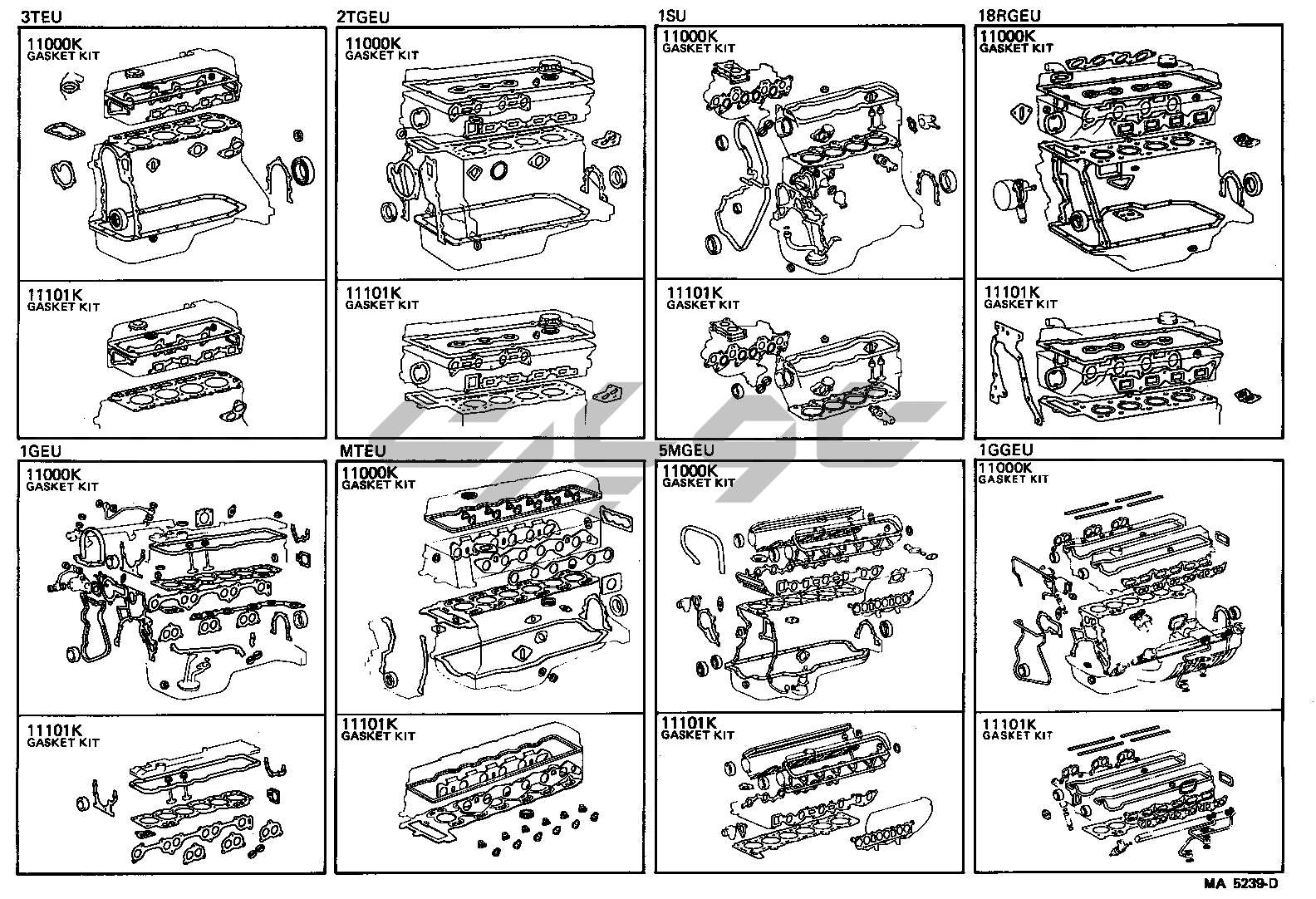 3TEU

11000K
GASKET KIT

11101K
GASKET KIT

2TGEU

11000K
GASKET KIT

11101K
GASKET KIT

1SU

11000K
GASKET KIT

11101K
GASKET KIT

18RGEU

11000K
GASKET KIT

11101K
GASKET KIT

1GEU

11000K
GASKET KIT

11101K
GASKET KIT

MTEU

11000K
GASKET KIT

11101K
GASKET KIT

5MGEU

11000K
GASKET KIT

11101K
GASKET KIT

1GGEU

11000K
GASKET KIT

11101K
GASKET KIT

MA 5239-D