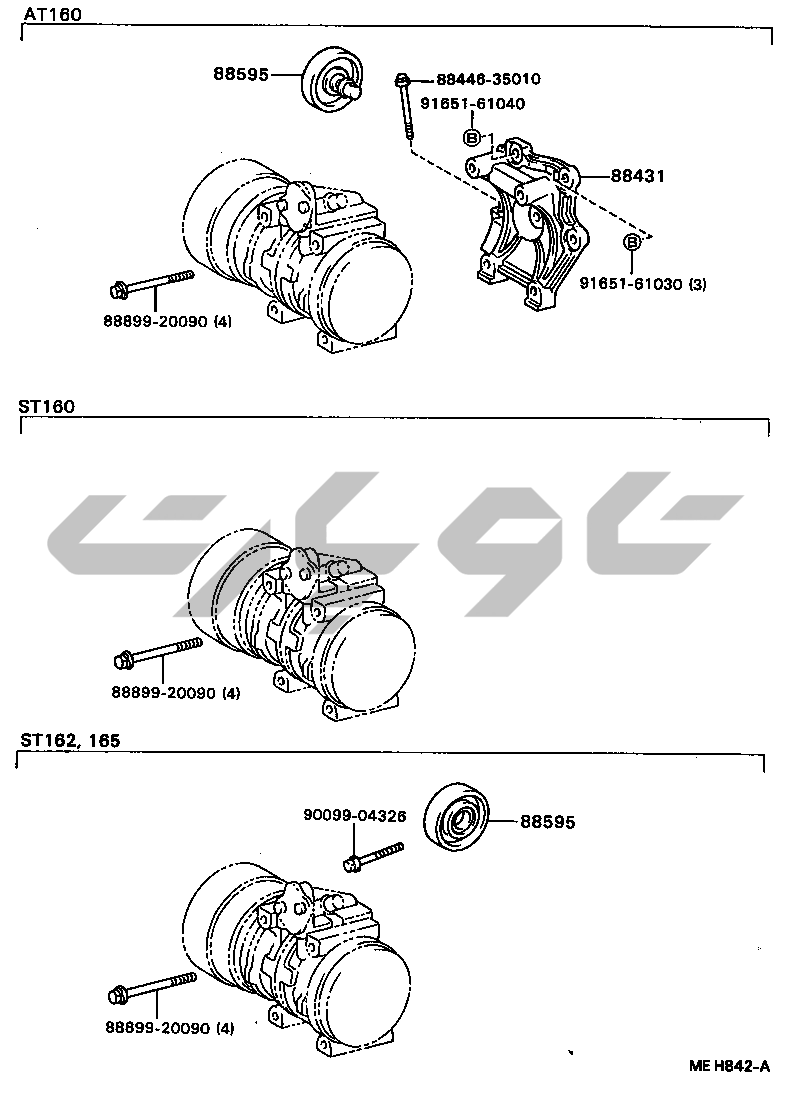 AT160

88595

88446-35010

91651-61040

B 1

88431

B

91651-61030 (3)

88899-20090 (4)

ST160

88899-20090 (4)

ST162, 165

90099-04326

88595

88899-20090 (4)

ME H842-A