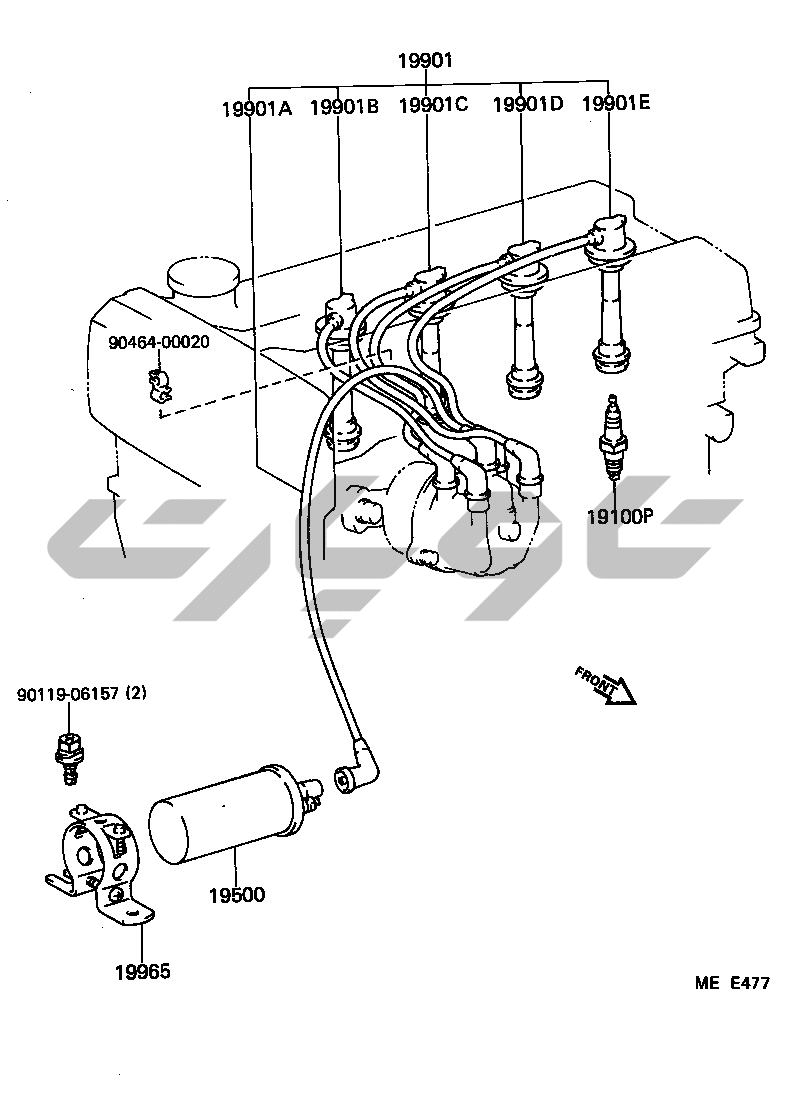 19901
19901A
19901B
19901C
19901D
19901E
90464-00020
19100P
FRONT
90119-06157 (2)
19500
19965
ME E477