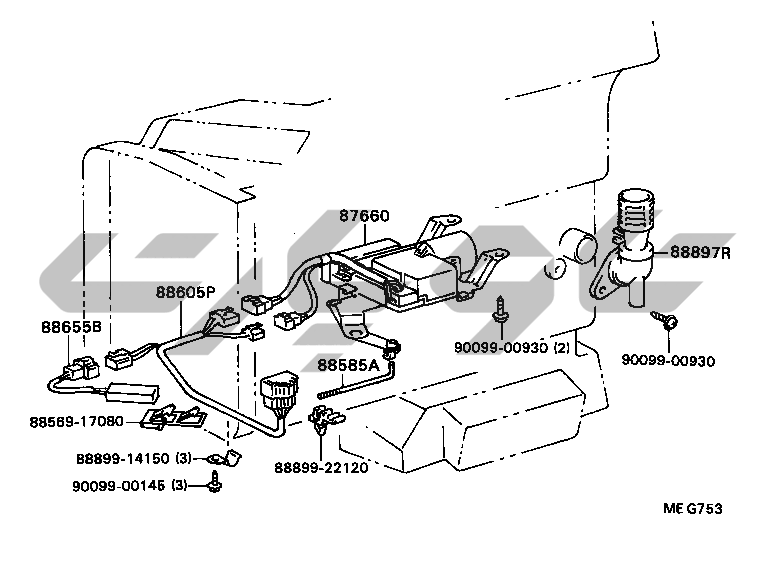 87660
88897R
88605P
88655B
90099-00930 (2)
90099-00930
88585A
88569-17080
88899-14150 (3)
88899-22120
90099-00145 (3)
ME G753