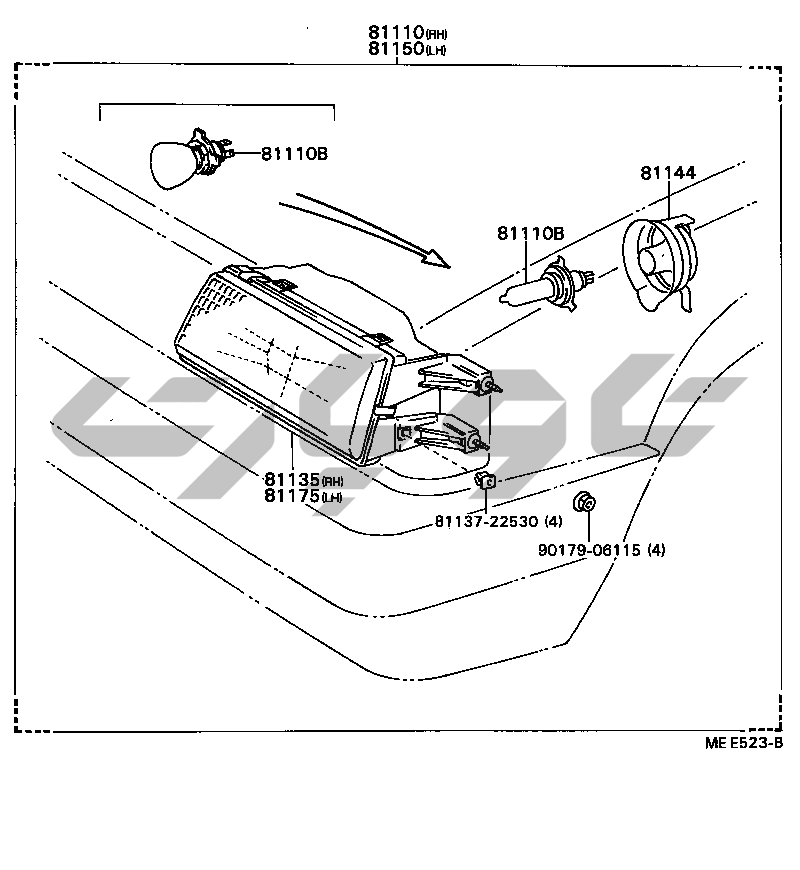 81110(RH)
81150(LH)

81110B

81144

81110B

81135(RH)
81175(LH)

81137-22530 (4)

90179-06115 (4)

ME E523-B