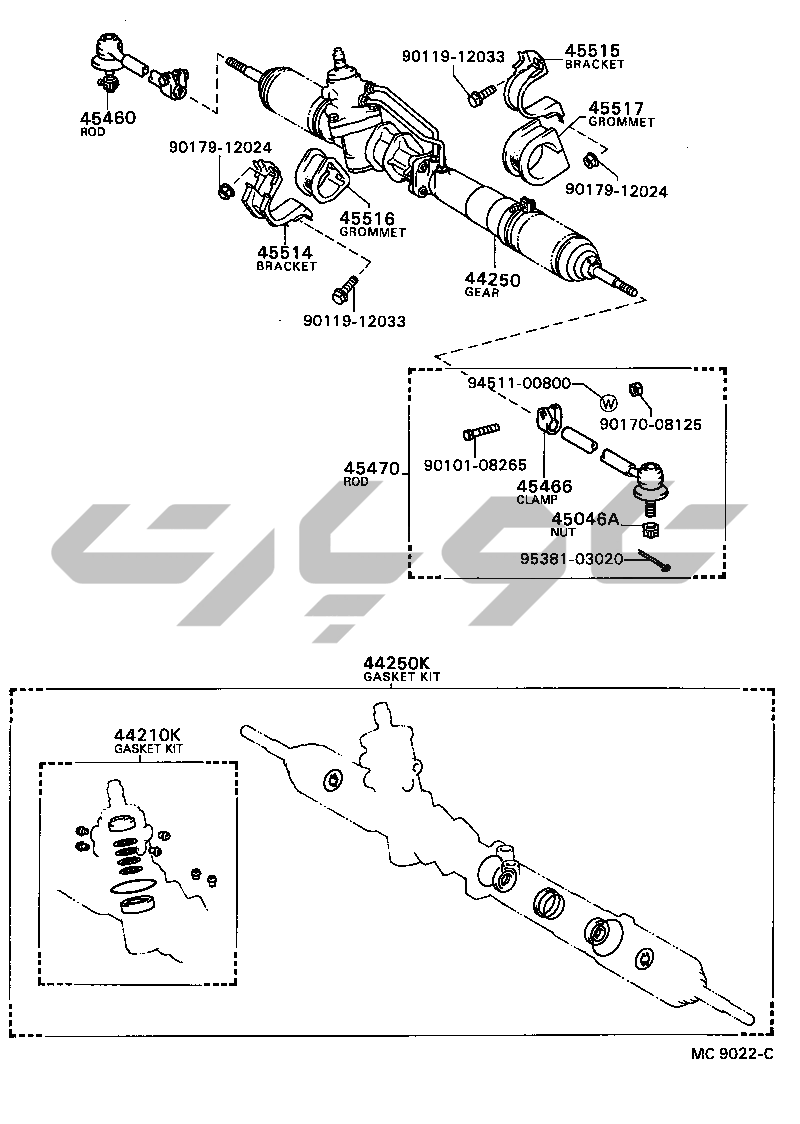 45460
ROD

90119-12033

45515
BRACKET

45517
GROMMET

90179-12024

90179-12024

45516
GROMMET

45514
BRACKET

44250
GEAR

90119-12033

94511-00800

W

90170-08125

90101-08265

45470
ROD

45466
CLAMP

45046A
NUT

95381-03020

44250K
GASKET KIT

44210K
GASKET KIT

MC 9022-C