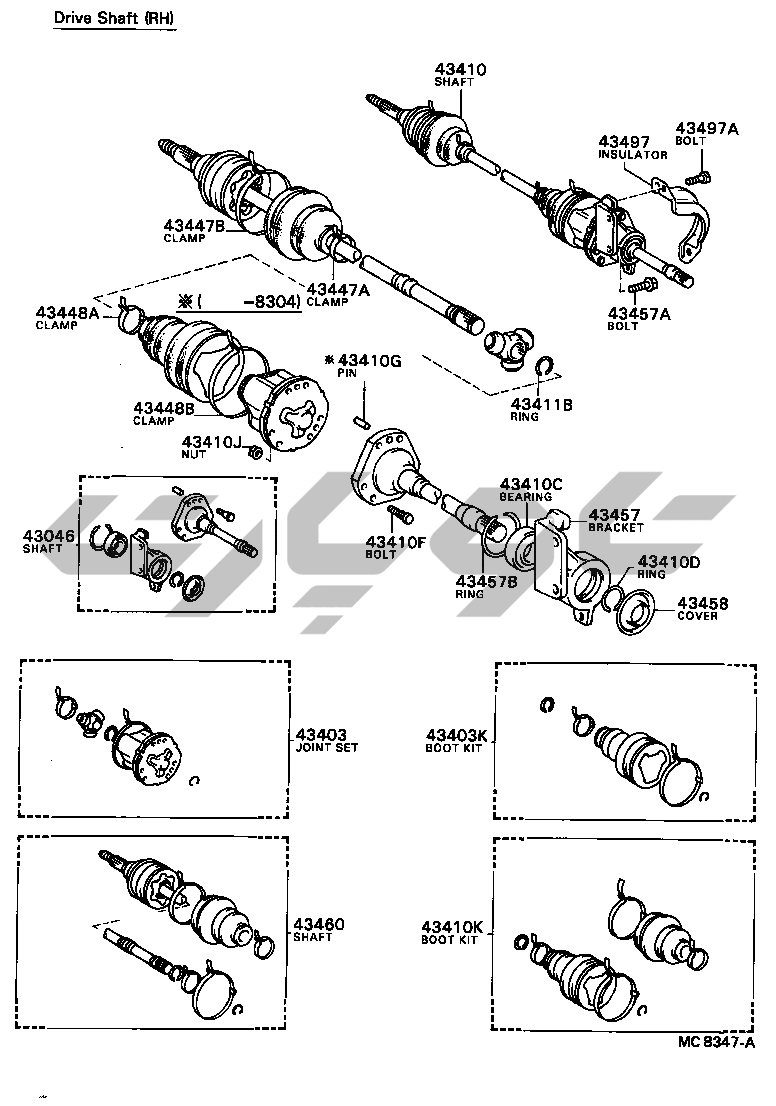 Drive Shaft (RH)

43410
SHAFT

43497
INSULATOR

43497A
BOLT

43447B
CLAMP

43447A
CLAMP

43457A
BOLT

43448A
CLAMP

※(     -8304)

※43410G
PIN

43411B
RING

43448B
CLAMP

43410J
NUT

43410C
BEARING

43457
BRACKET

43046
SHAFT

43410F
BOLT

43457B
RING

43410D
RING

43458
COVER

43403
JOINT SET

43403K
BOOT KIT

43460
SHAFT

43410K
BOOT KIT

MC 8347-A