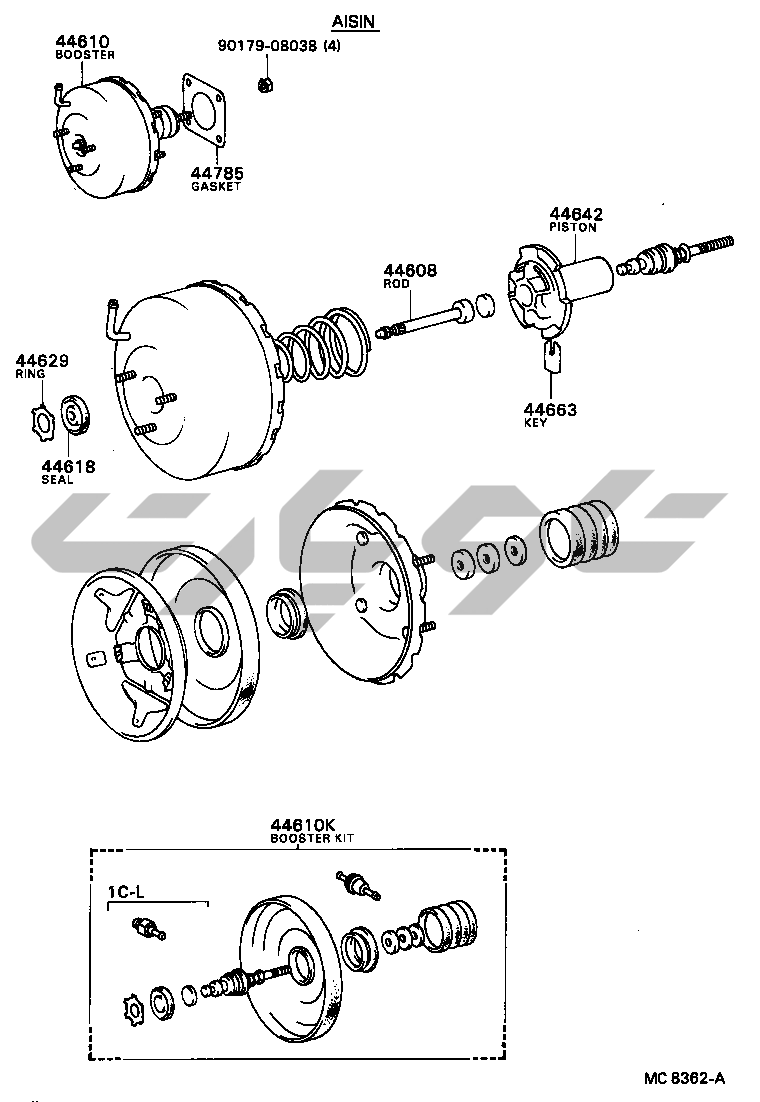 AISIN

44610
BOOSTER

90179-08038 (4)

44785
GASKET

44642
PISTON

44608
ROD

44629
RING

44618
SEAL

44663
KEY

44610K
BOOSTER KIT

1C-L

MC 8362-A