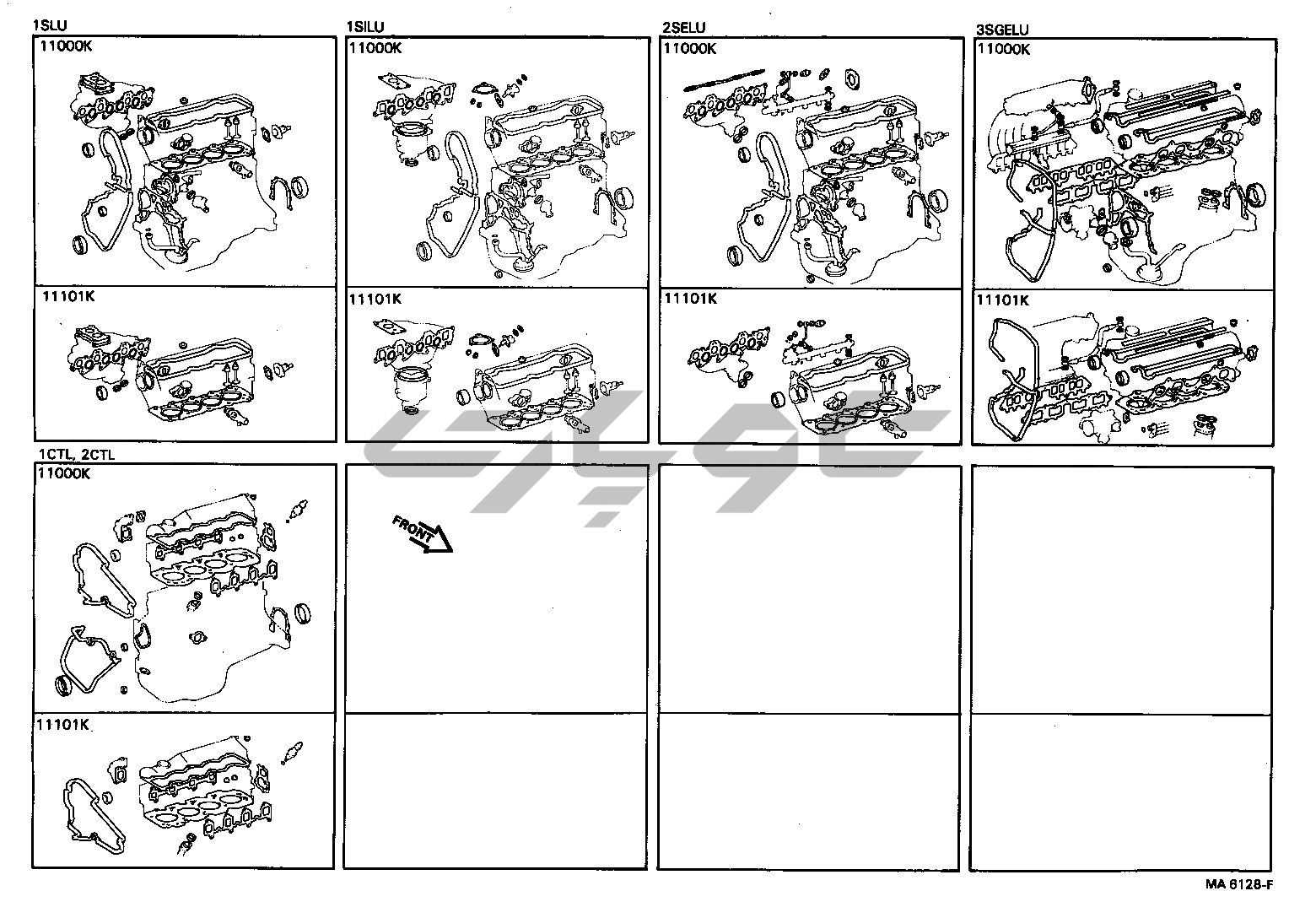 1SLU
11000K

11101K

1SILU
11000K

11101K

2SELU
11000K

11101K

3SGELU
11000K

11101K

1CTL, 2CTL
11000K

11101K

FRONT

MA 6128-F