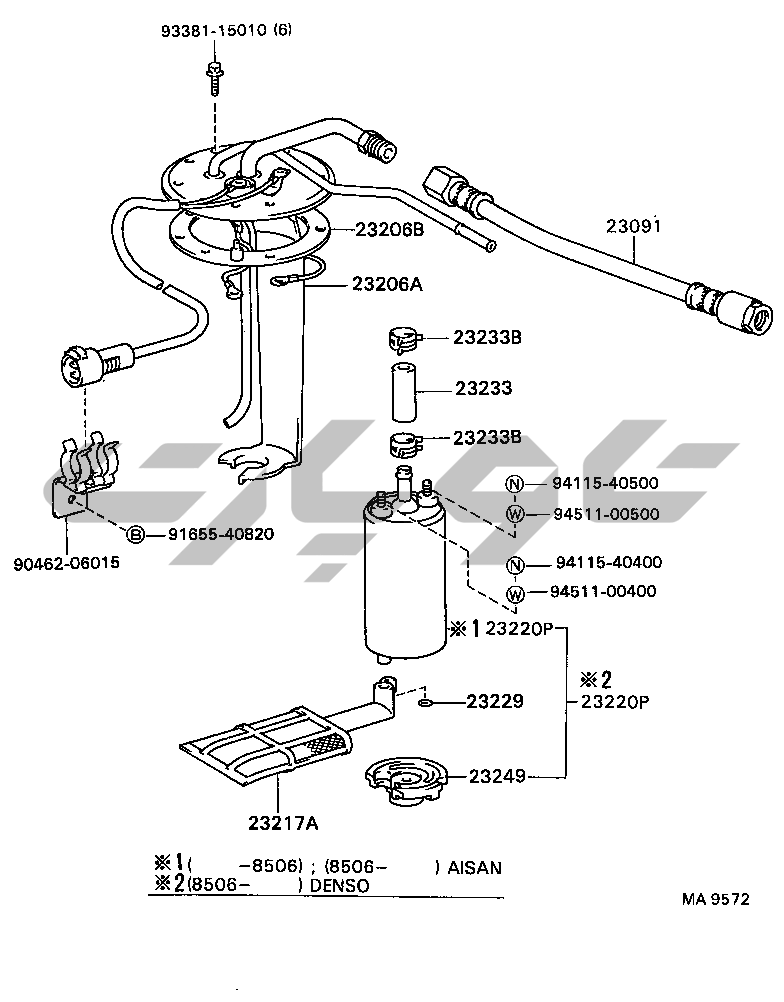 93381-15010 (6)

23206B

23091

23206A

23233B

23233

23233B

N 94115-40500

W 94511-00500

B 91655-40820

90462-06015

N 94115-40400

W 94511-00400

※1 23220P

※2
23220P

23229

23249

23217A

※1(　　-8506) ; (8506-　　) AISAN
※2(8506-　　) DENSO

MA 9572