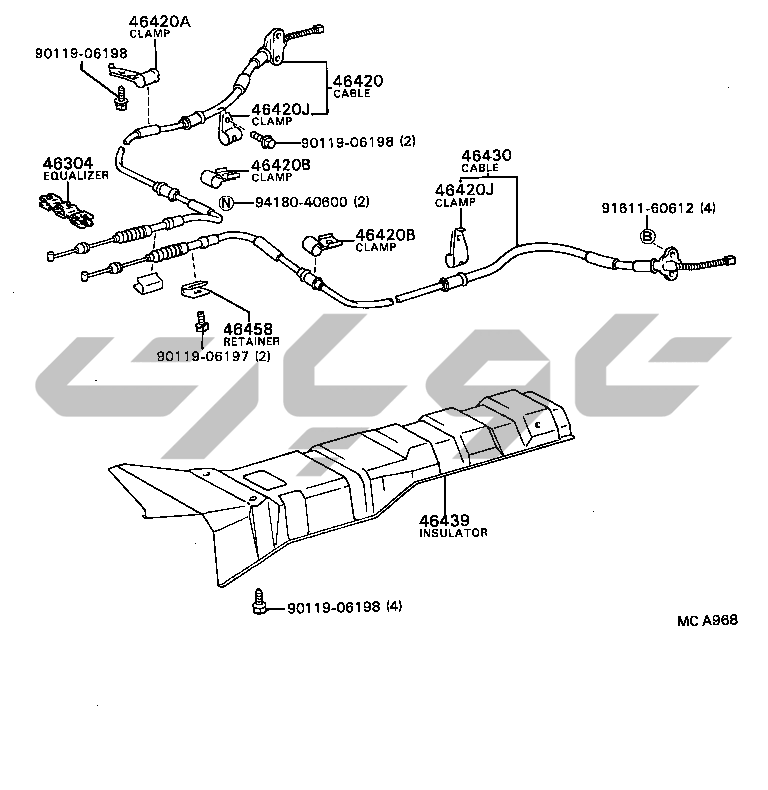 46420A
CLAMP
90119-06198
46420
CABLE
46420J
CLAMP
90119-06198 (2)
46304
EQUALIZER
46420B
CLAMP
N 94180-40600 (2)
46430
CABLE
46420J
CLAMP
91611-60612 (4)
B
46420B
CLAMP
46458
RETAINER
90119-06197 (2)
46439
INSULATOR
90119-06198 (4)
MC A968