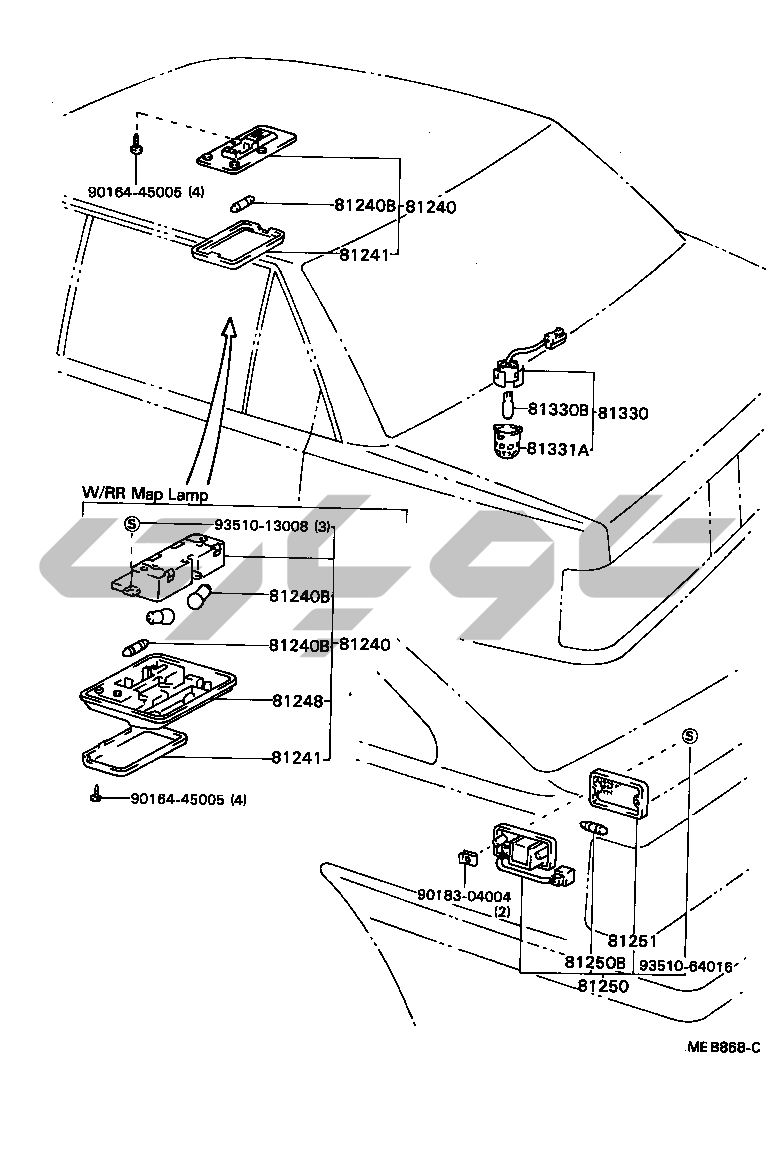 90164-45005 (4)

81240B

81240

81241

81330B

81330

81331A

W/RR Map Lamp

S 93510-13008 (3)

81240B

81240B

81240

81248

81241

90164-45005 (4)

S

90183-04004 (2)

81251

81250B

93510-64016

81250

ME B868-C