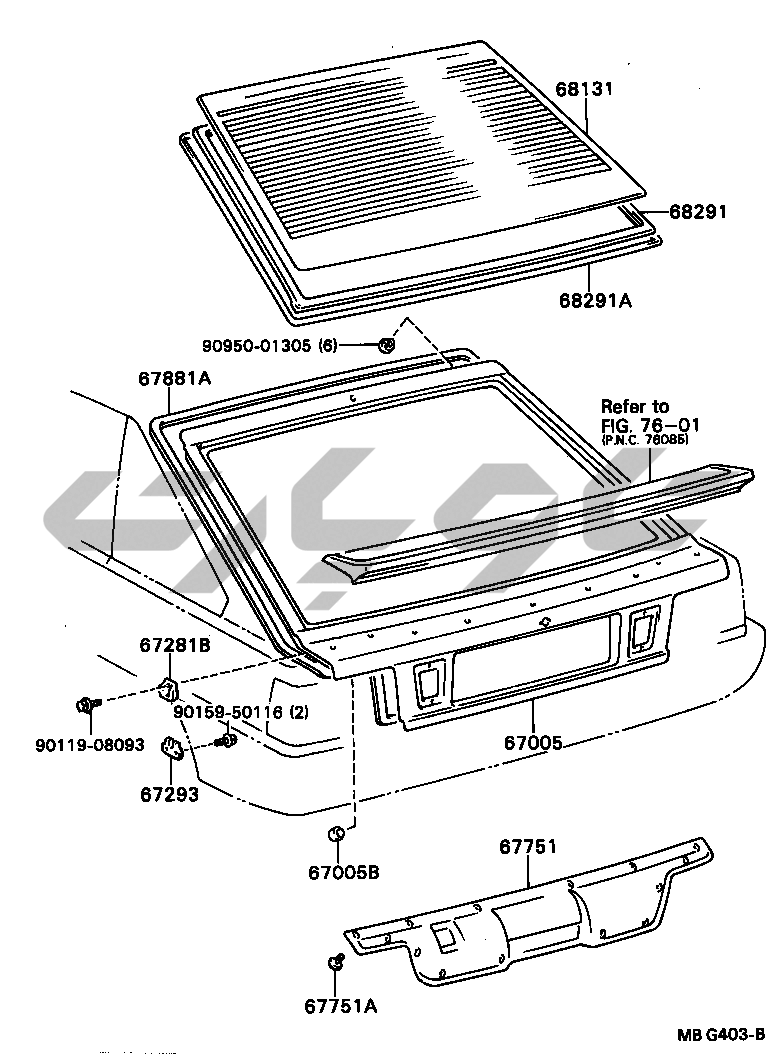 68131
68291
68291A
90950-01305 (6)
67881A
Refer to
FIG. 76-01
(P.N.C. 76085)
67281B
90159-50116 (2)
90119-08093
67293
67005
67005B
67751
67751A
MB G403-B