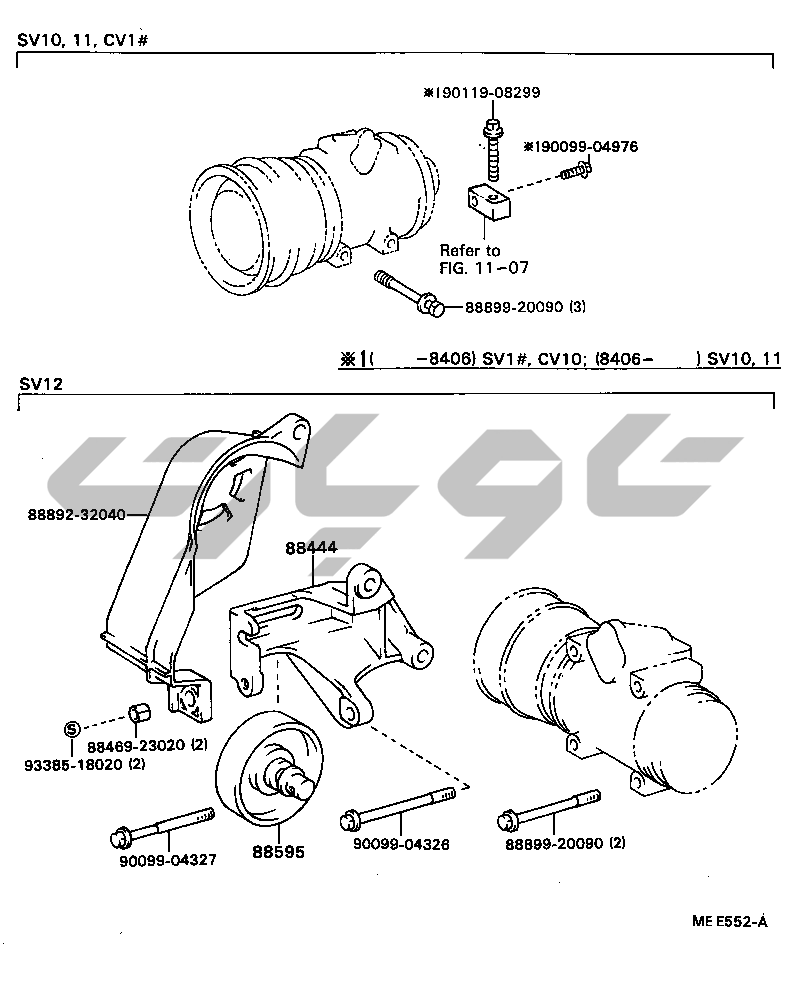 SV10, 11, CV1#

※190119-08299

※190099-04976

Refer to FIG. 11-07

88899-20090 (3)

※1(       -8406) SV1#, CV10; (8406-       ) SV10, 11

SV12

88892-32040

88444

S

88469-23020 (2)

93385-18020 (2)

90099-04327

88595

90099-04326

88899-20090 (2)

ME E552-A