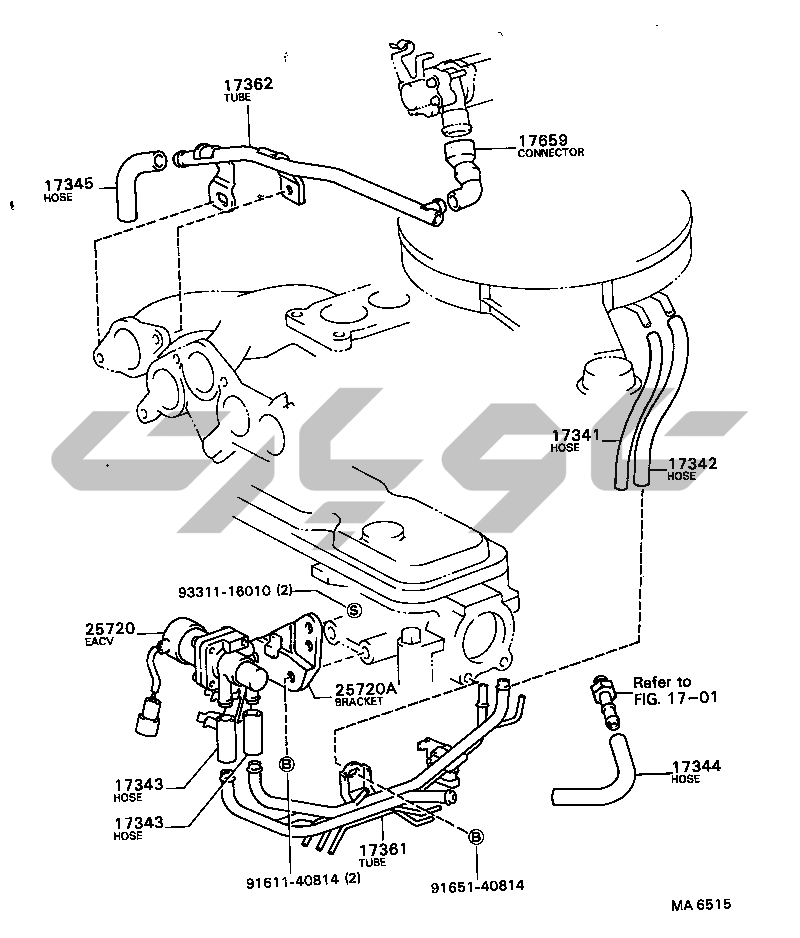 17362
TUBE

17659
CONNECTOR

17345
HOSE

17341
HOSE

17342
HOSE

93311-16010 (2)

S

25720
EACV

25720A
BRACKET

Refer to
FIG. 17-01

17343
HOSE

17343
HOSE

B

17344
HOSE

17361
TUBE

B

91611-40814 (2)

91651-40814

MA 6515