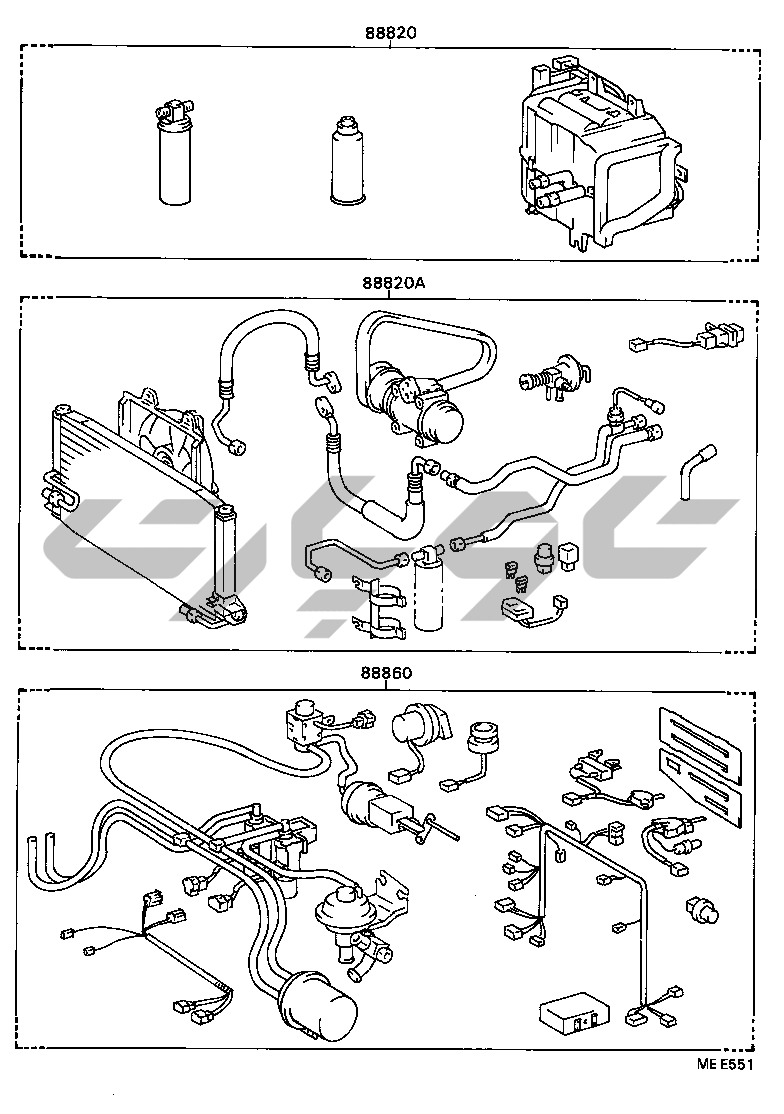 88820

88820A

88860

ME E551