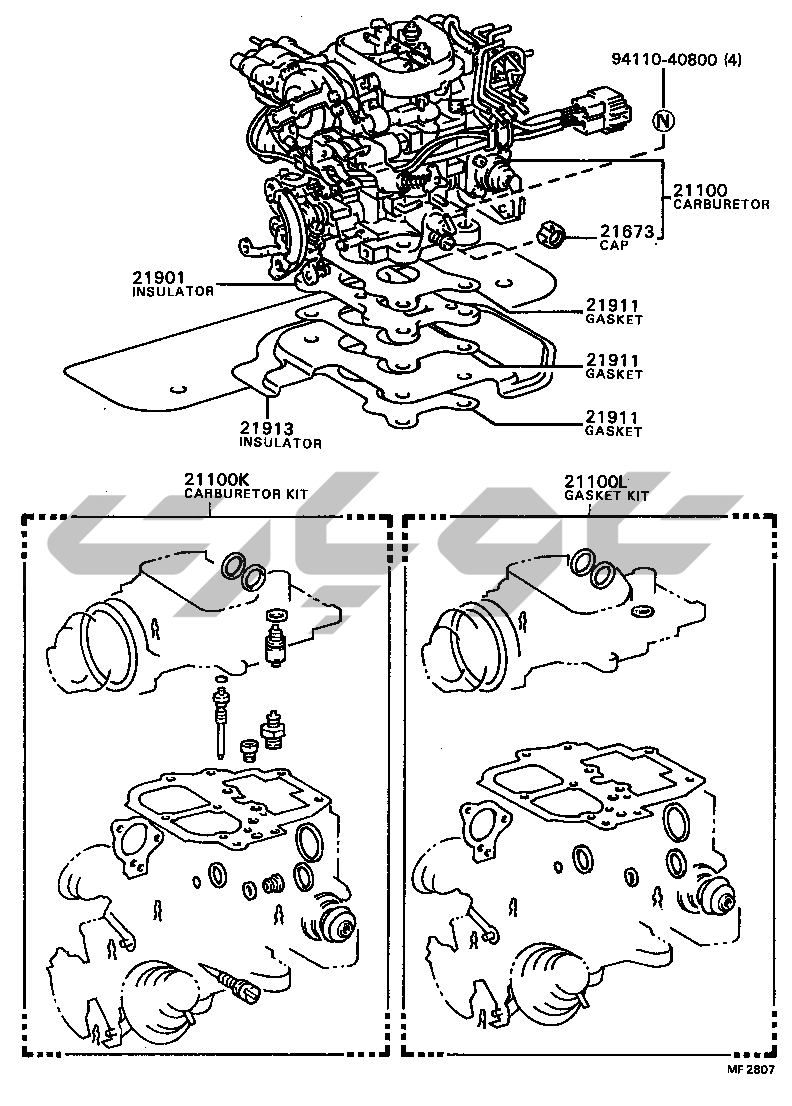 94110-40800 (4)

N

21100
CARBURETOR

21673
CAP

21901
INSULATOR

21911
GASKET

21911
GASKET

21911
GASKET

21913
INSULATOR

21100K
CARBURETOR KIT

21100L
GASKET KIT

MF 2807