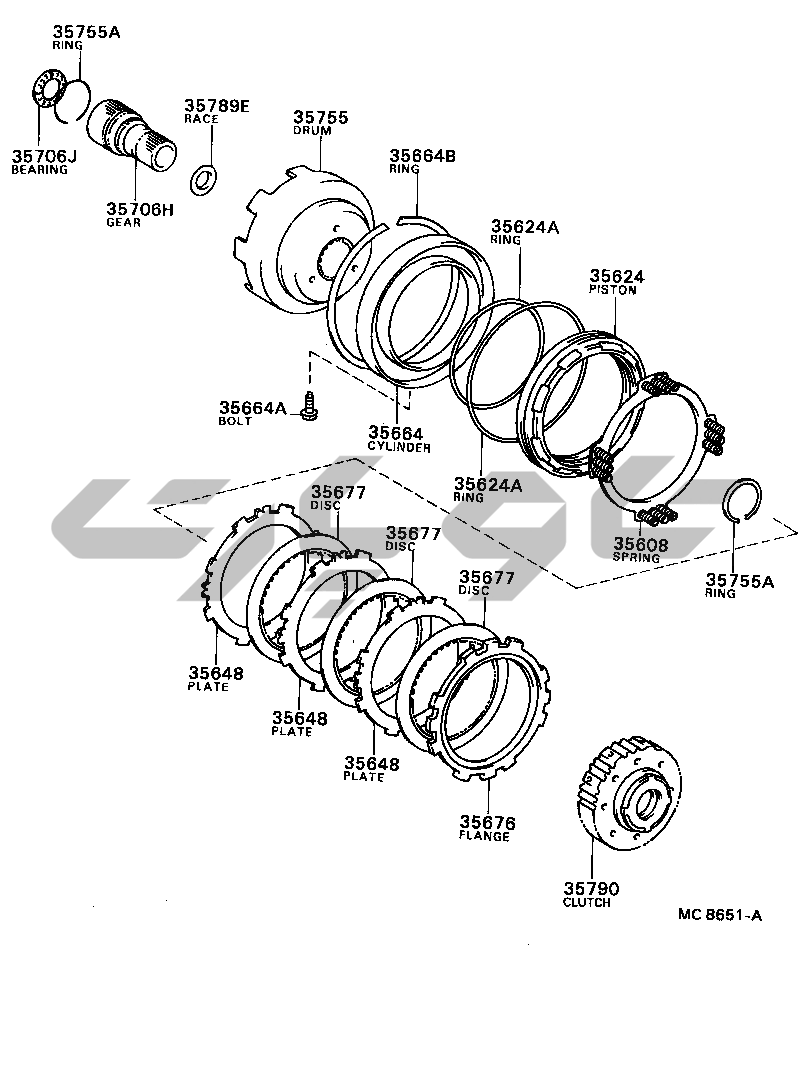 35755A
RING

35706J
BEARING

35706H
GEAR

35789E
RACE

35755
DRUM

35664B
RING

35624A
RING

35624
PISTON

35664A
BOLT

35664
CYLINDER

35624A
RING

35608
SPRING

35755A
RING

35677
DISC

35677
DISC

35677
DISC

35648
PLATE

35648
PLATE

35648
PLATE

35676
FLANGE

35790
CLUTCH

MC 8651-A