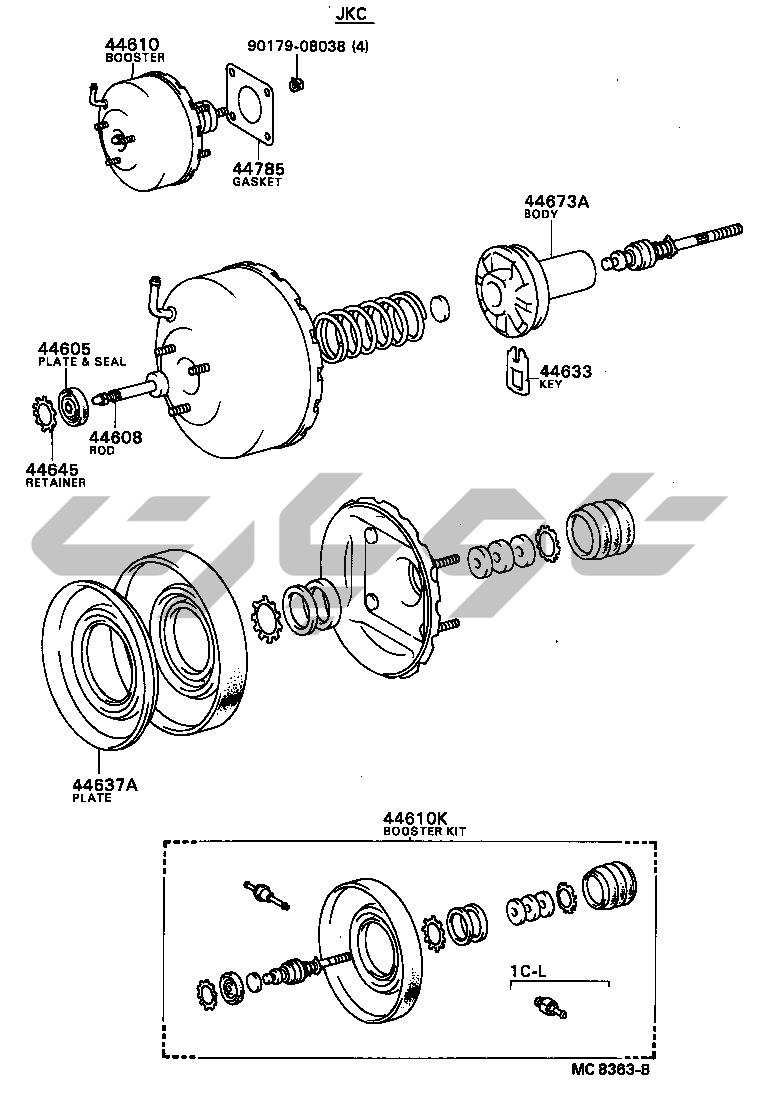 JKC

44610
BOOSTER

90179-08038 (4)

44785
GASKET

44673A
BODY

44605
PLATE & SEAL

44633
KEY

44608
ROD

44645
RETAINER

44637A
PLATE

44610K
BOOSTER KIT

1C-L

MC 8363-8