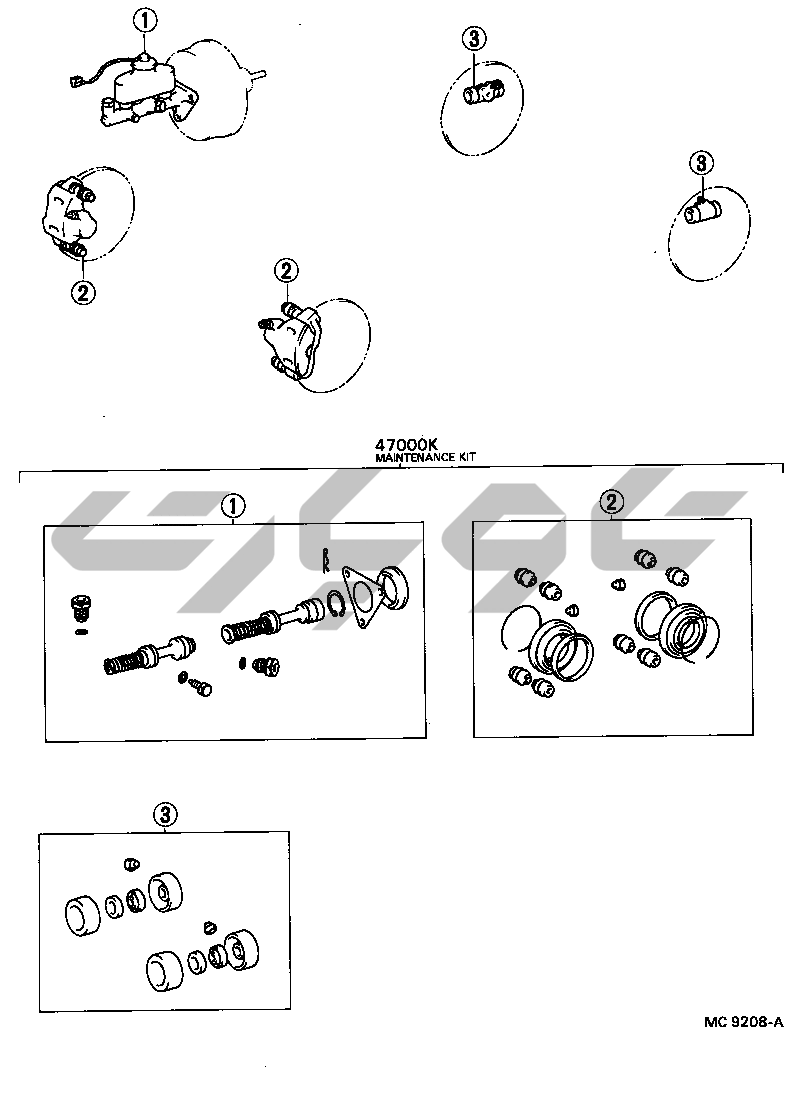 ①
③
③
②
②
47000K
MAINTENANCE KIT
①
②
③
MC 9208-A