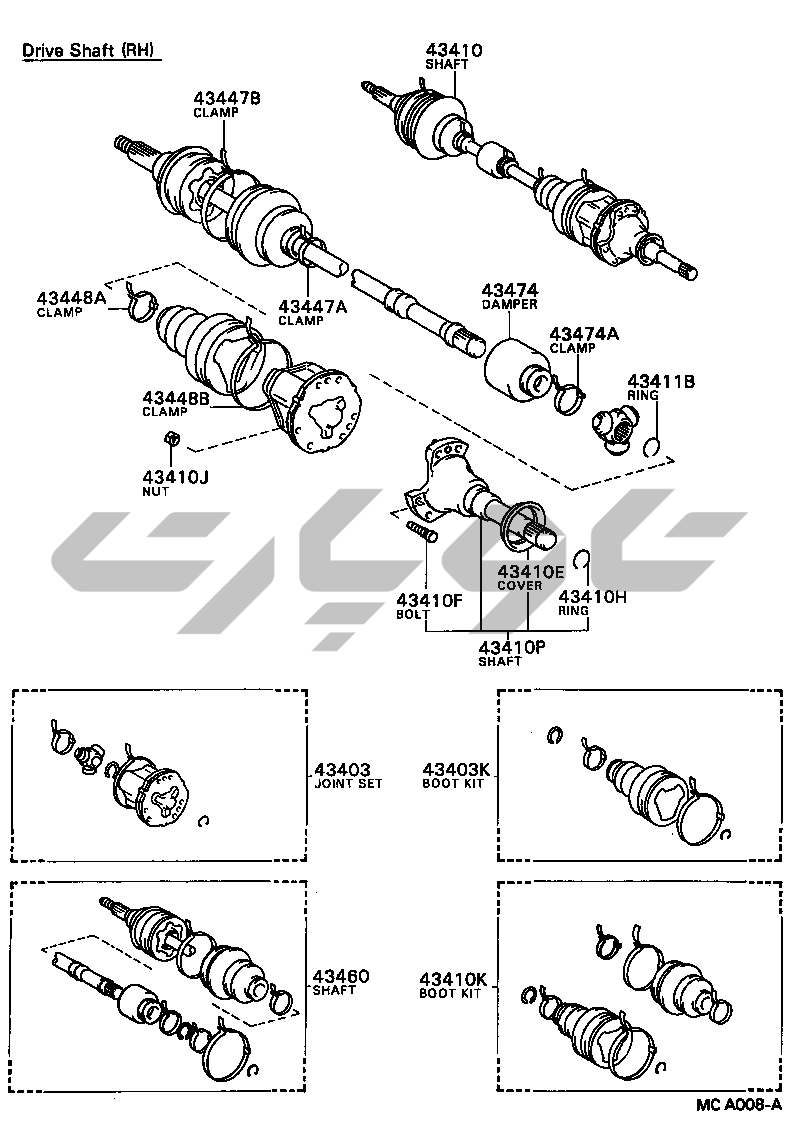 Drive Shaft (RH)

43410
SHAFT

43447B
CLAMP

43448A
CLAMP

43447A
CLAMP

43474
DAMPER

43474A
CLAMP

43411B
RING

43448B
CLAMP

43410J
NUT

43410E
COVER

43410F
BOLT

43410H
RING

43410P
SHAFT

43403
JOINT SET

43403K
BOOT KIT

43460
SHAFT

43410K
BOOT KIT

MC A008-A