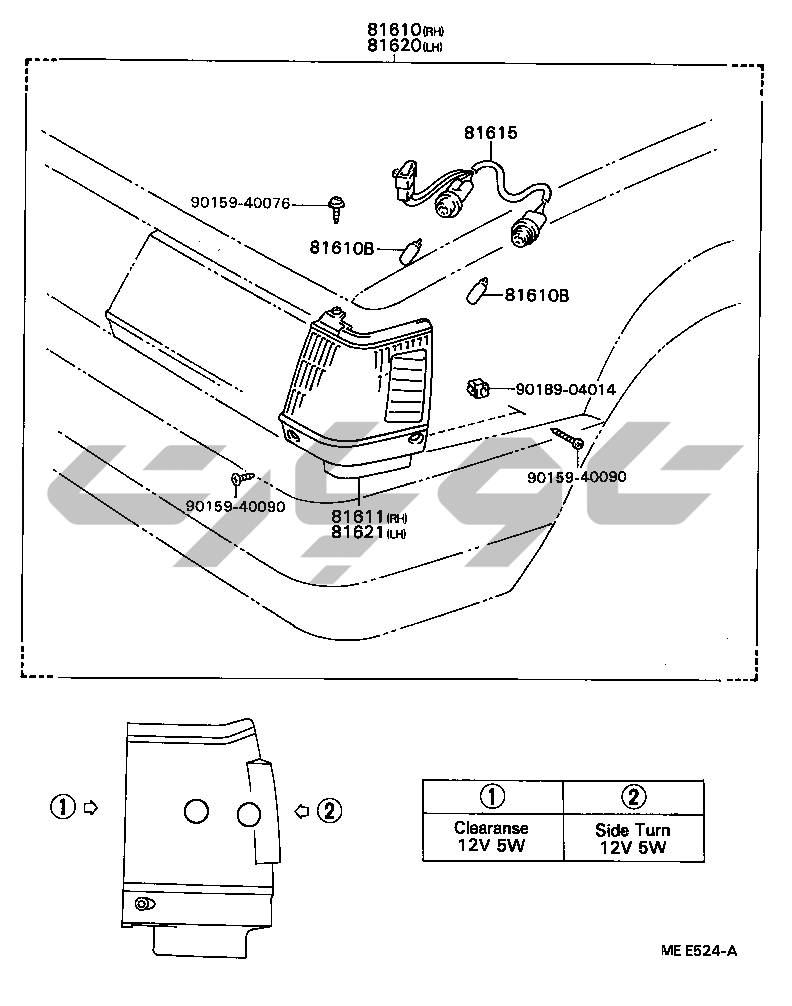 81610(RH)
81620(LH)

81615

90159-40076

81610B

81610B

90189-04014

90159-40090

90159-40090

81611(RH)
81621(LH)

①

②

| ① | ② |
|---|---|
| Clearanse 12V 5W | Side Turn 12V 5W |

ME E524-A