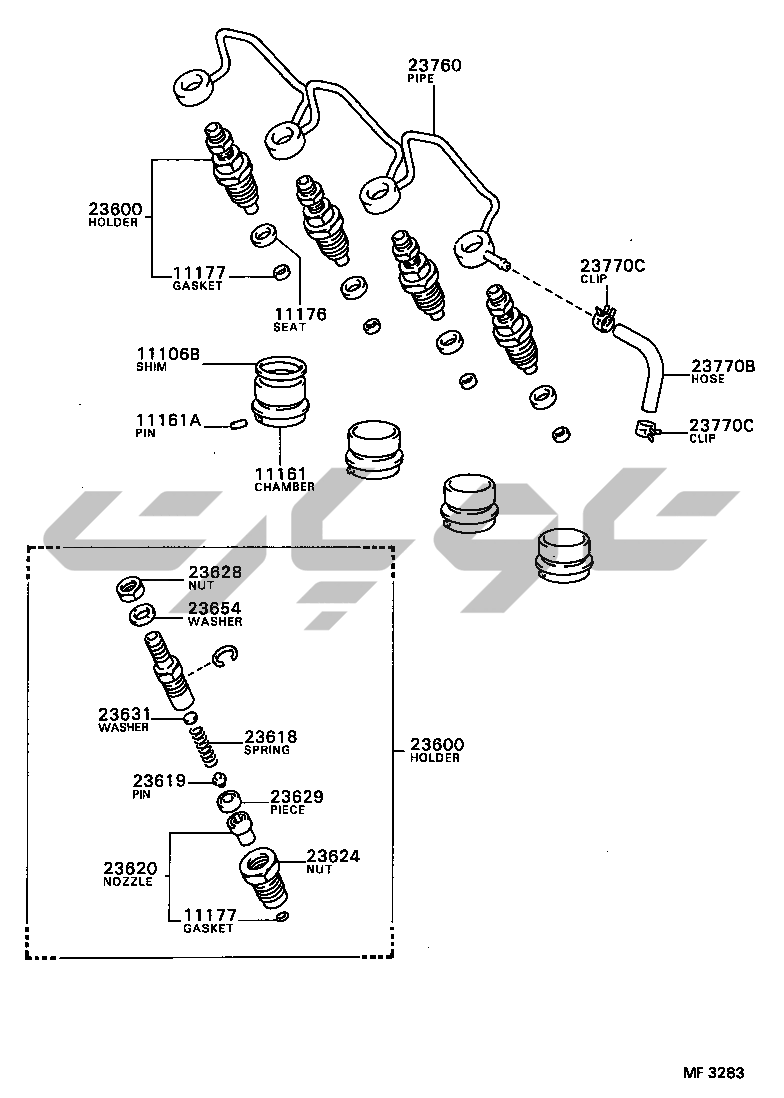 23760
PIPE

23600
HOLDER

11177
GASKET

11176
SEAT

23770C
CLIP

23770B
HOSE

23770C
CLIP

11106B
SHIM

11161A
PIN

11161
CHAMBER

23628
NUT

23654
WASHER

23631
WASHER

23618
SPRING

23600
HOLDER

23619
PIN

23629
PIECE

23620
NOZZLE

23624
NUT

11177
GASKET

MF 3283