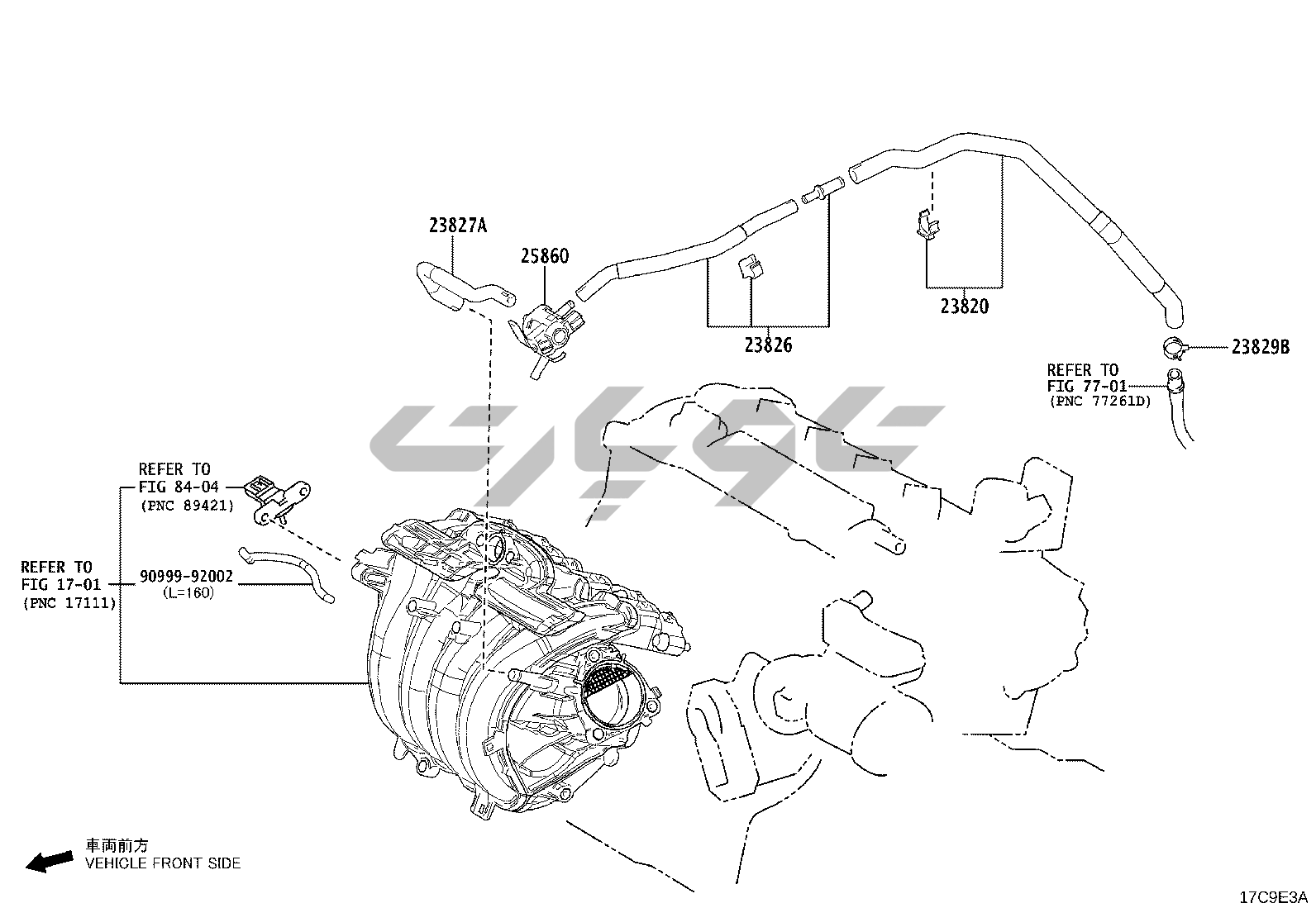 23827A

25860

23826

23820

23829B

REFER TO
FIG 77-01
(PNC 77261D)

REFER TO
FIG 84-04
(PNC 89421)

REFER TO
FIG 17-01
(PNC 17111)

90999-92002
(L=160)

車両前方
VEHICLE FRONT SIDE

17C9E3A