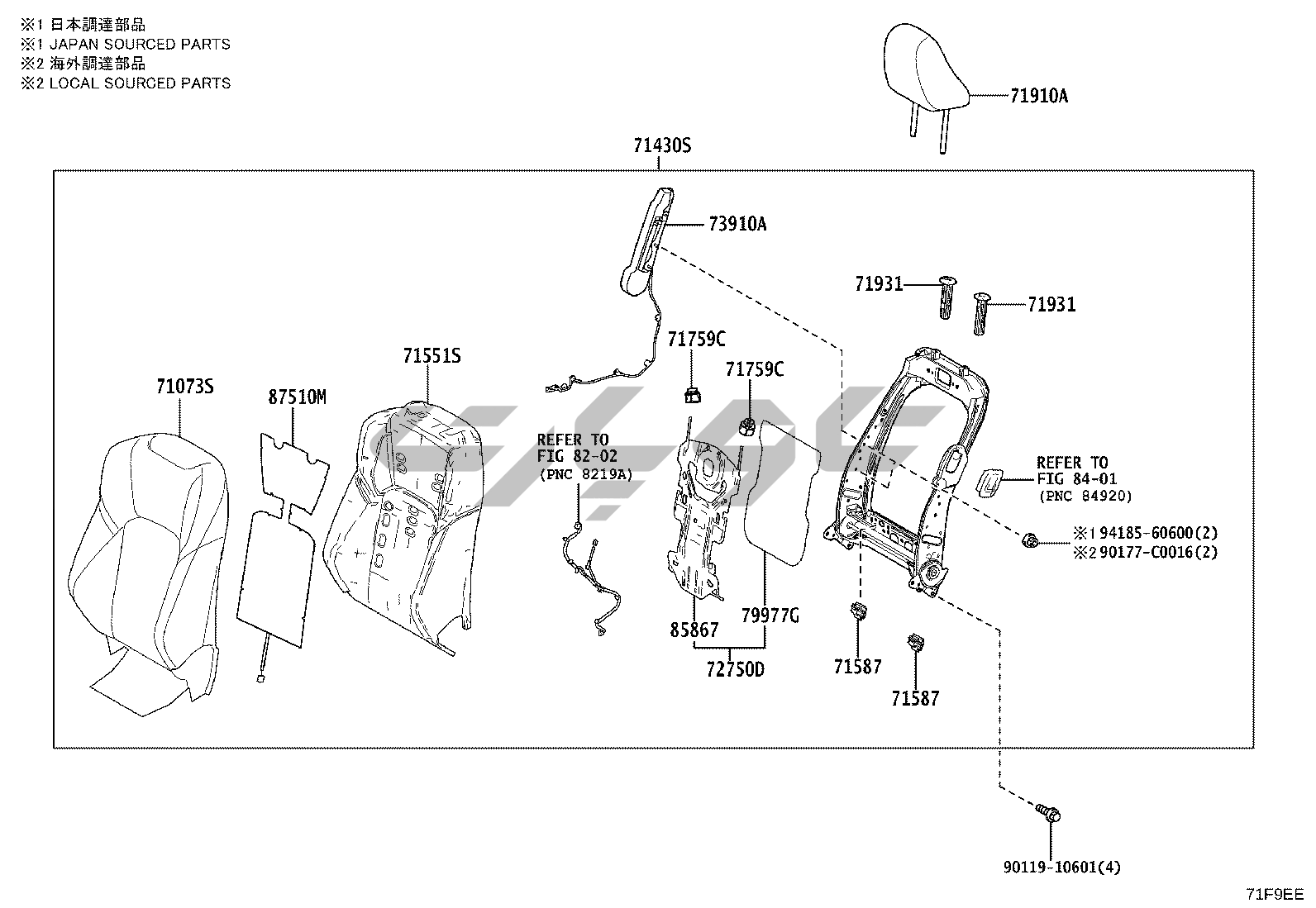 ※1 日本調達部品
※1 JAPAN SOURCED PARTS
※2 海外調達部品
※2 LOCAL SOURCED PARTS

71910A

71430S

73910A

71931

71931

71759C

71759C

71551S

71073S

87510M

REFER TO
FIG 82-02
(PNC 8219A)

REFER TO
FIG 84-01
(PNC 84920)

※1 94185-60600(2)
※2 90177-C0016(2)

85867

79977G

72750D

71587

71587

90119-10601(4)

71F9EE