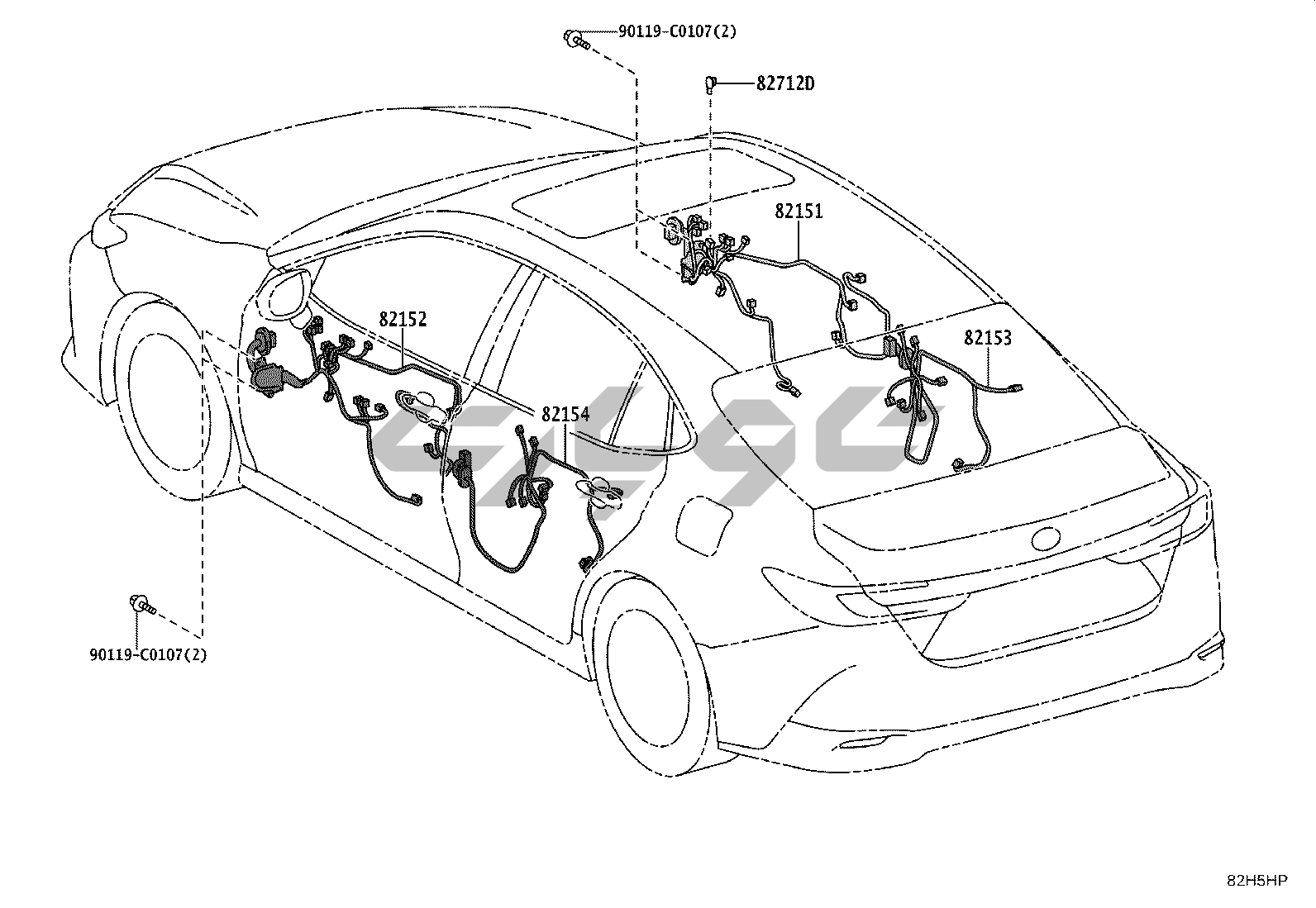 90119-C0107(2)

82712D

82151

82152

82153

82154

90119-C0107(2)

82H5HP