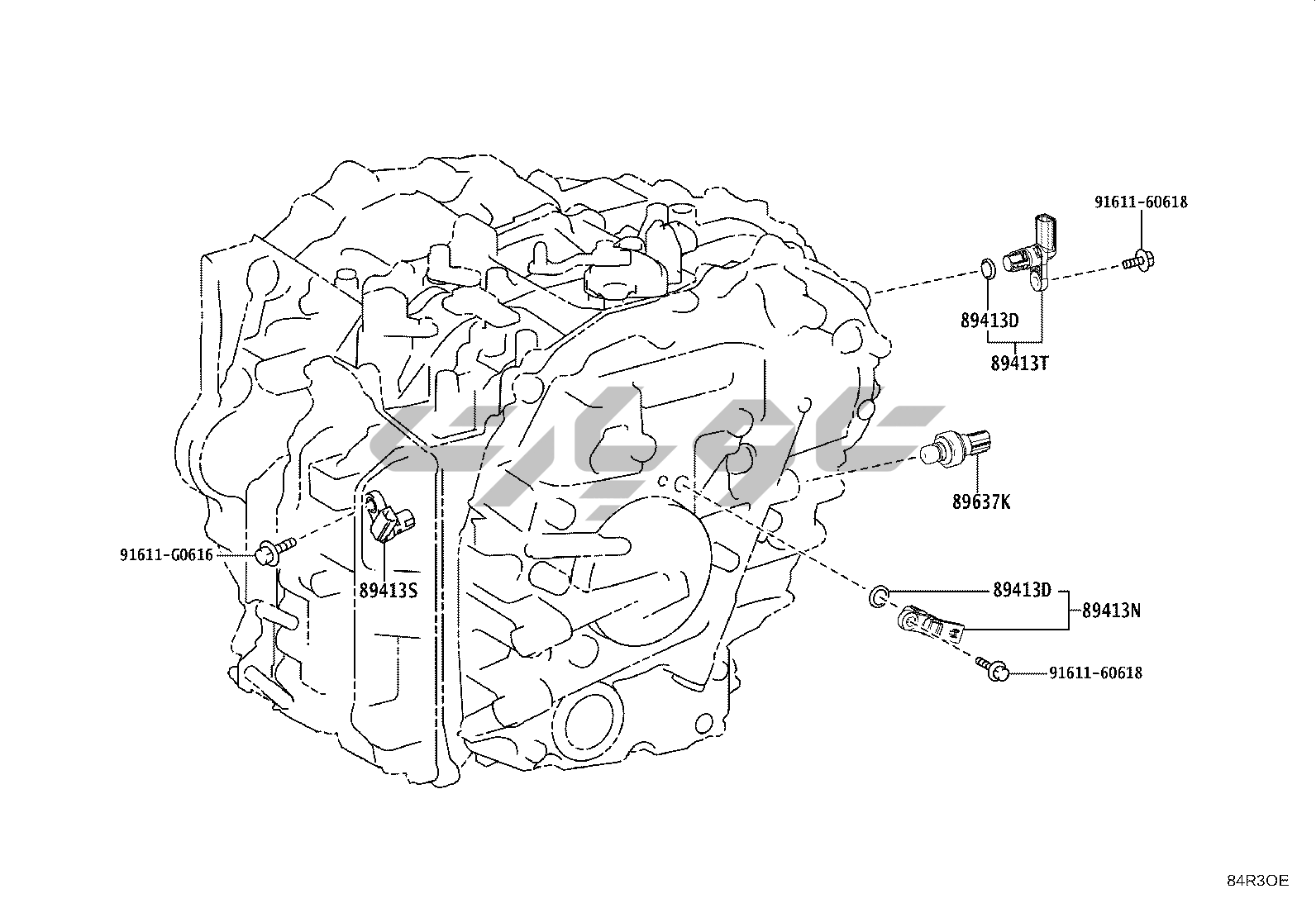 91611-60618

89413D

89413T

89637K

91611-G0616

89413S

89413D

89413N

91611-60618

84R3OE