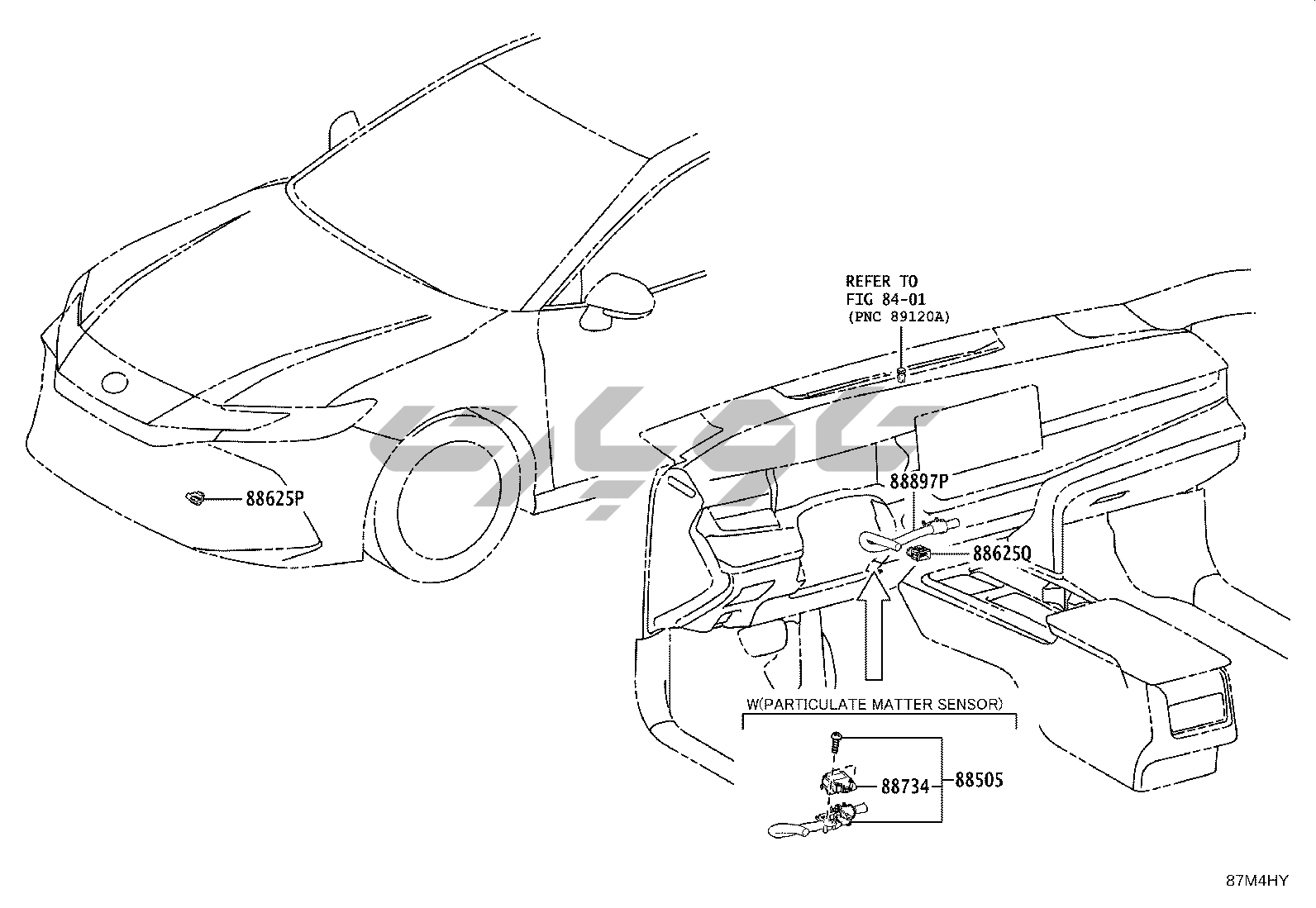 REFER TO
FIG 84-01
(PNC 89120A)

88625P

88897P

88625Q

W(PARTICULATE MATTER SENSOR)

88734

88505

87M4HY