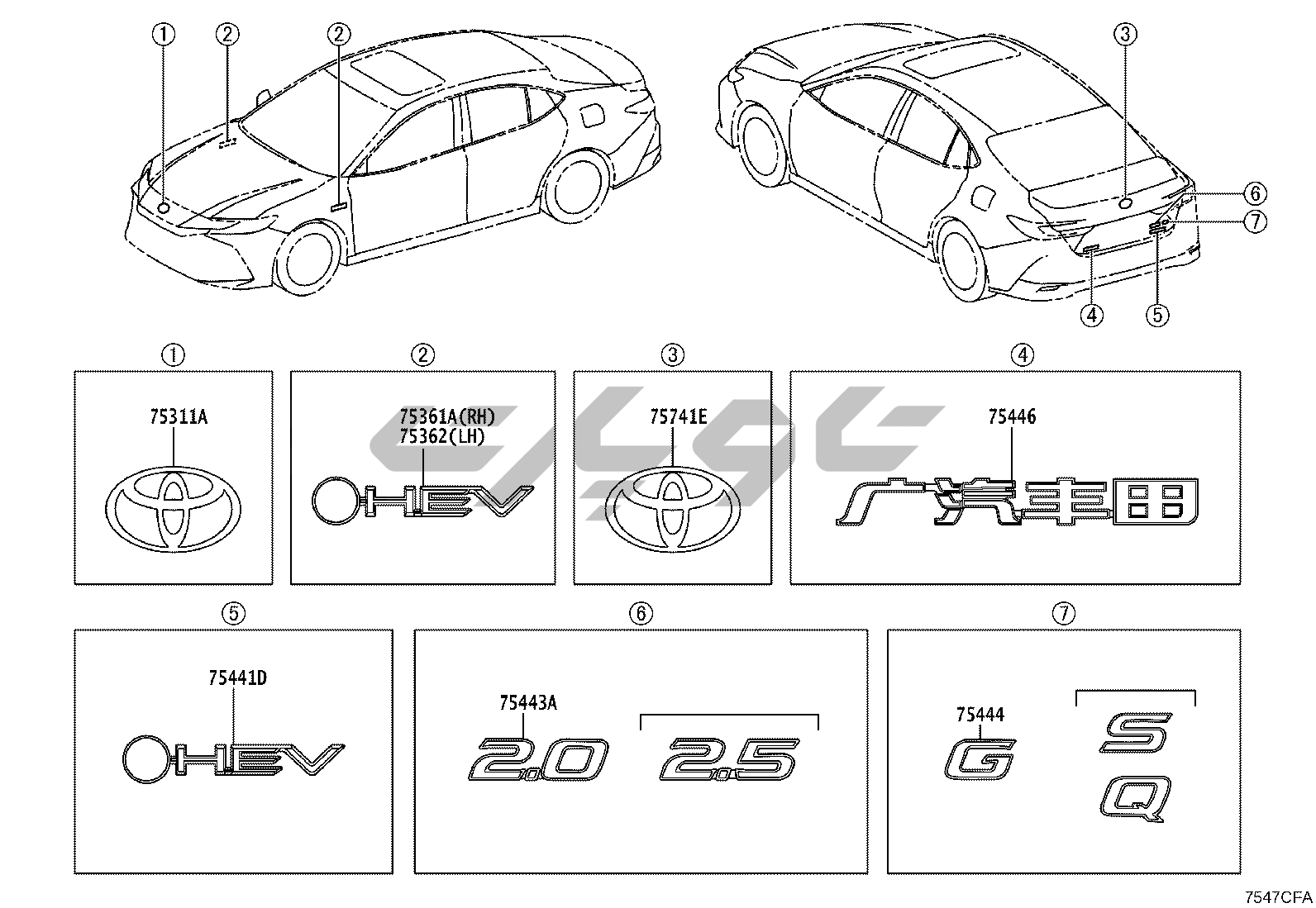 ①
②
②
③
⑥
⑦
④
⑤

①
75311A

②
75361A(RH)
75362(LH)
HEV

③
75741E

④
75446
广汽丰田

⑤
75441D
HEV

⑥
75443A
2.0
2.5

⑦
75444
G
S
Q

7547CFA