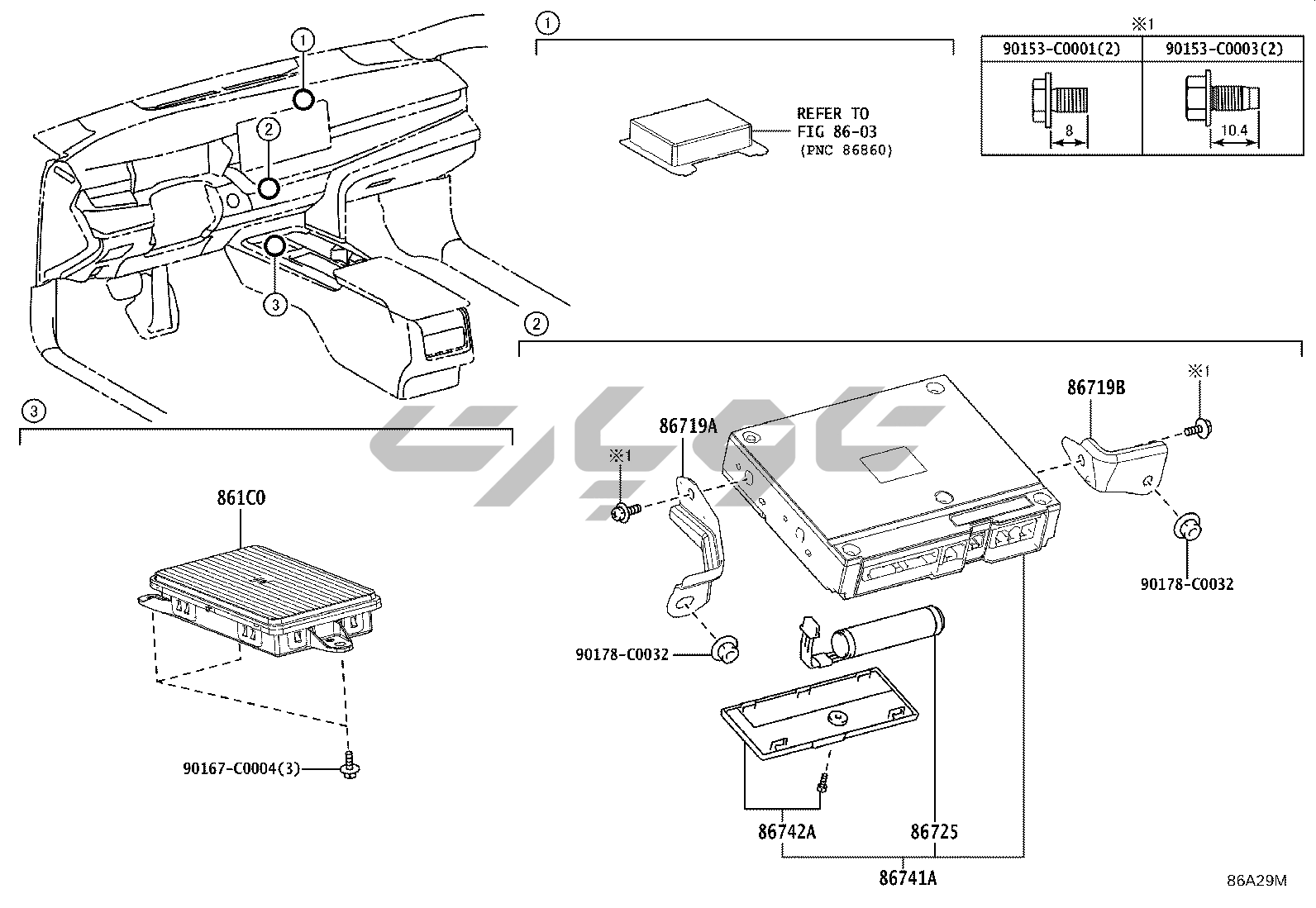 1
2
3

1

REFER TO FIG 86-03 (PNC 86860)

※1

| 90153-C0001(2) | 90153-C0003(2) |
|---|---|
| 8 | 10.4 |

2

86719A
※1
86719B
※1
90178-C0032
90178-C0032
86742A
86725
86741A

3

861C0
90167-C0004(3)

86A29M