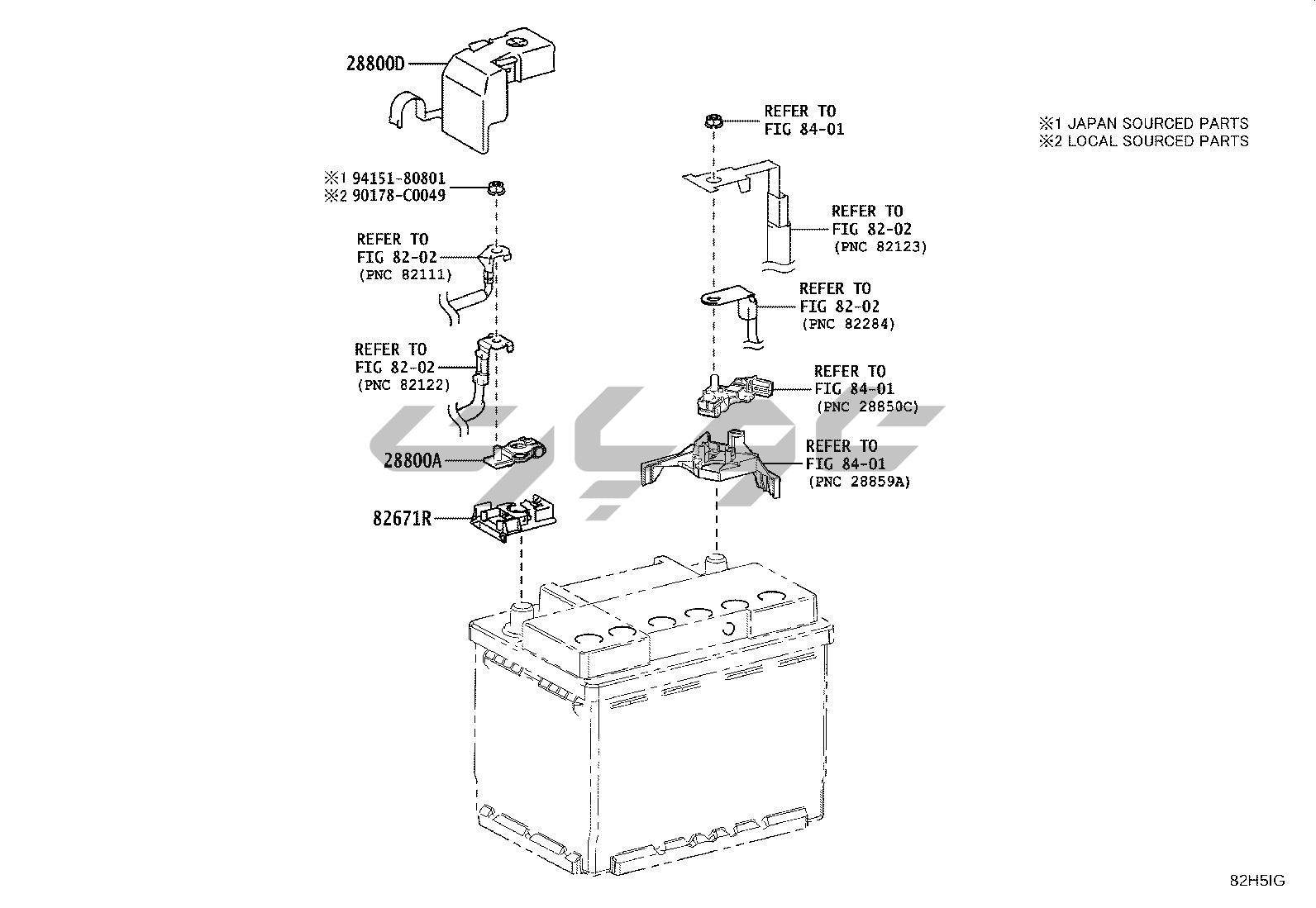 28800D

※1 94151-80801
※2 90178-C0049

REFER TO
FIG 82-02
(PNC 82111)

REFER TO
FIG 82-02
(PNC 82122)

28800A

82671R

REFER TO
FIG 84-01

REFER TO
FIG 82-02
(PNC 82123)

REFER TO
FIG 82-02
(PNC 82284)

REFER TO
FIG 84-01
(PNC 28850C)

REFER TO
FIG 84-01
(PNC 28859A)

※1 JAPAN SOURCED PARTS
※2 LOCAL SOURCED PARTS

82H5IG