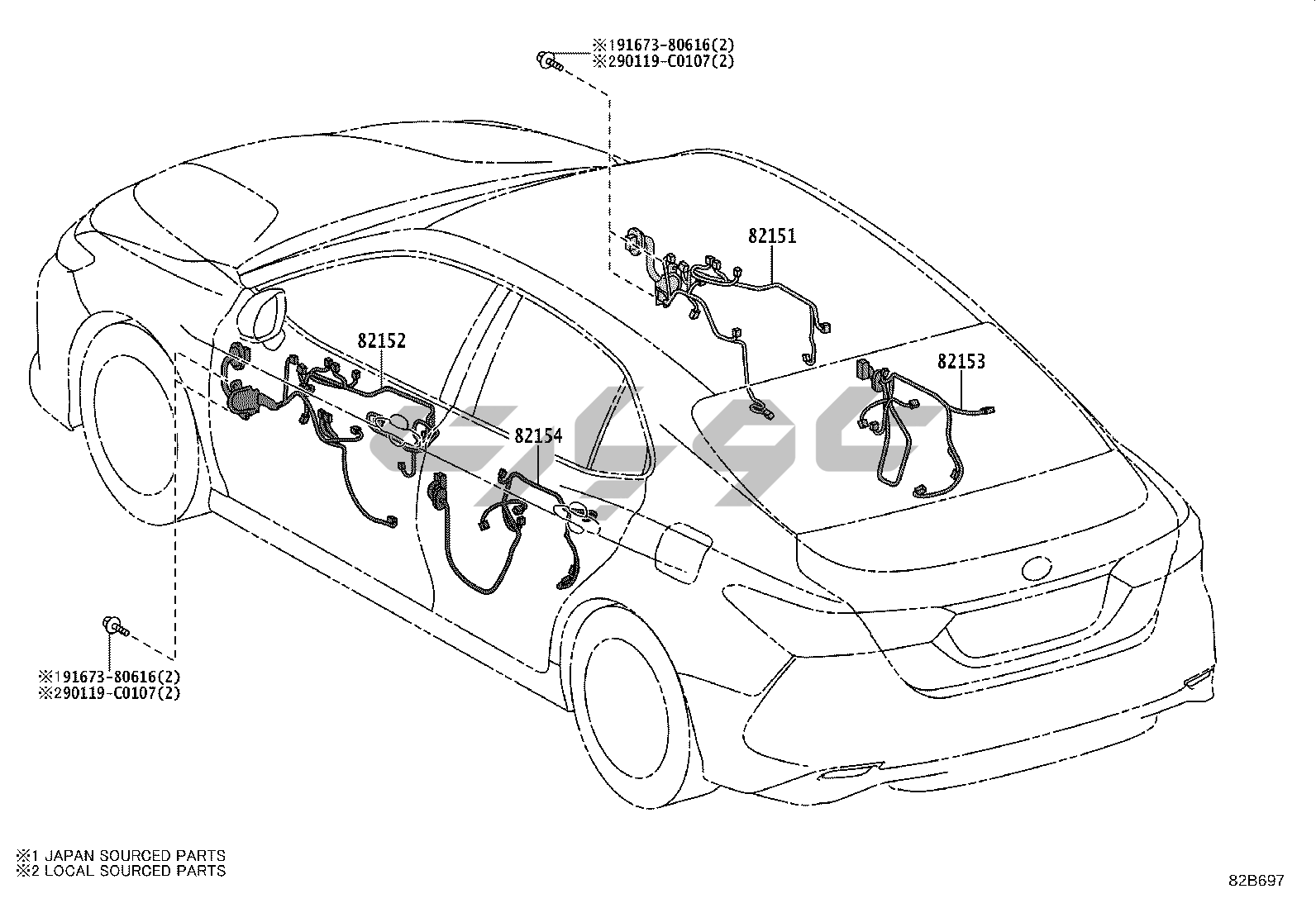 ※191673-80616(2)
※290119-C0107(2)

82151

82152

82153

82154

※191673-80616(2)
※290119-C0107(2)

※1 JAPAN SOURCED PARTS
※2 LOCAL SOURCED PARTS

82B697