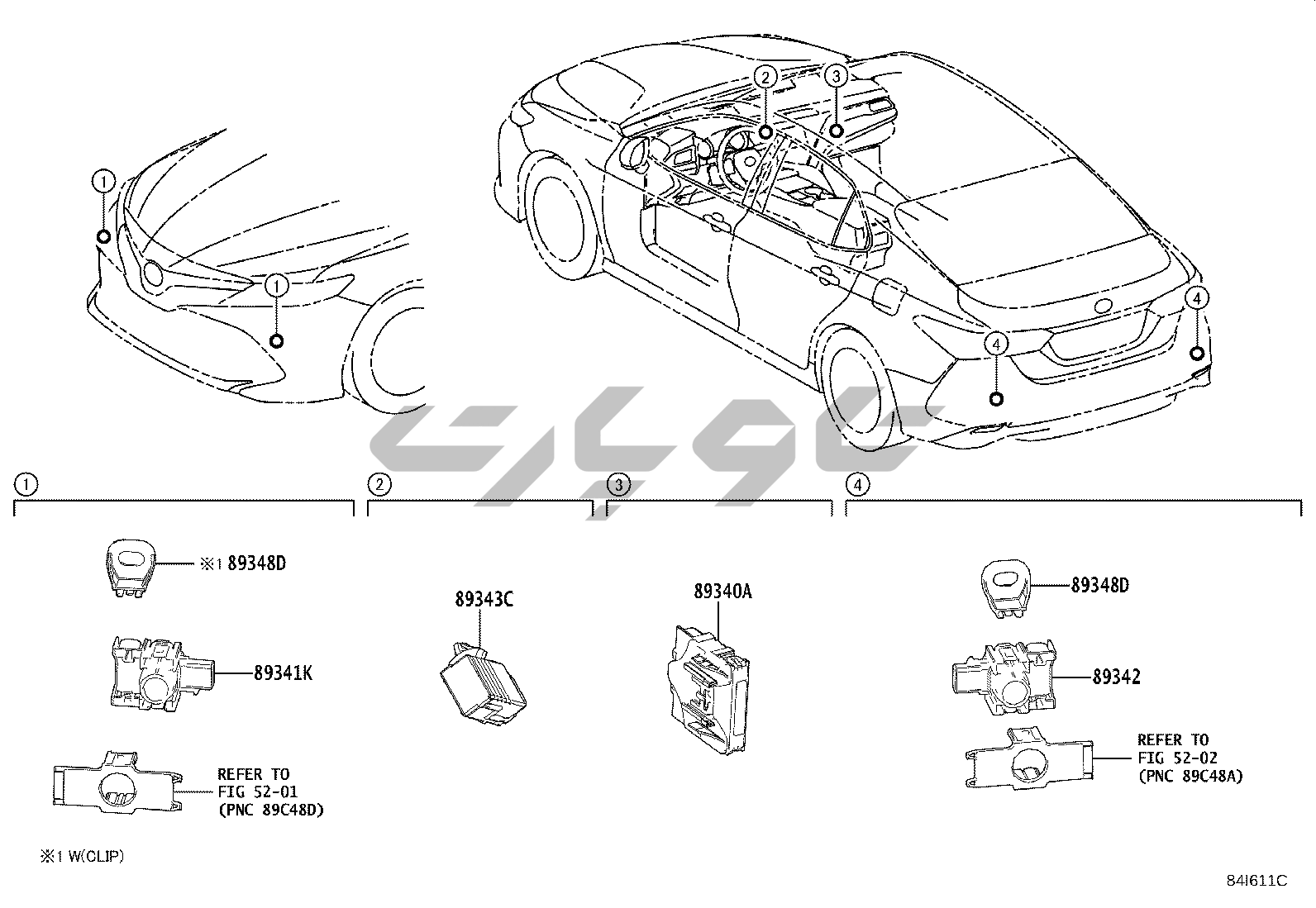 1
1
2
3
4
4

1

2

3

4

※1 89348D

89341K

REFER TO
FIG 52-01
(PNC 89C48D)

89343C

89340A

89348D

89342

REFER TO
FIG 52-02
(PNC 89C48A)

※1 W(CLIP)

84I611C