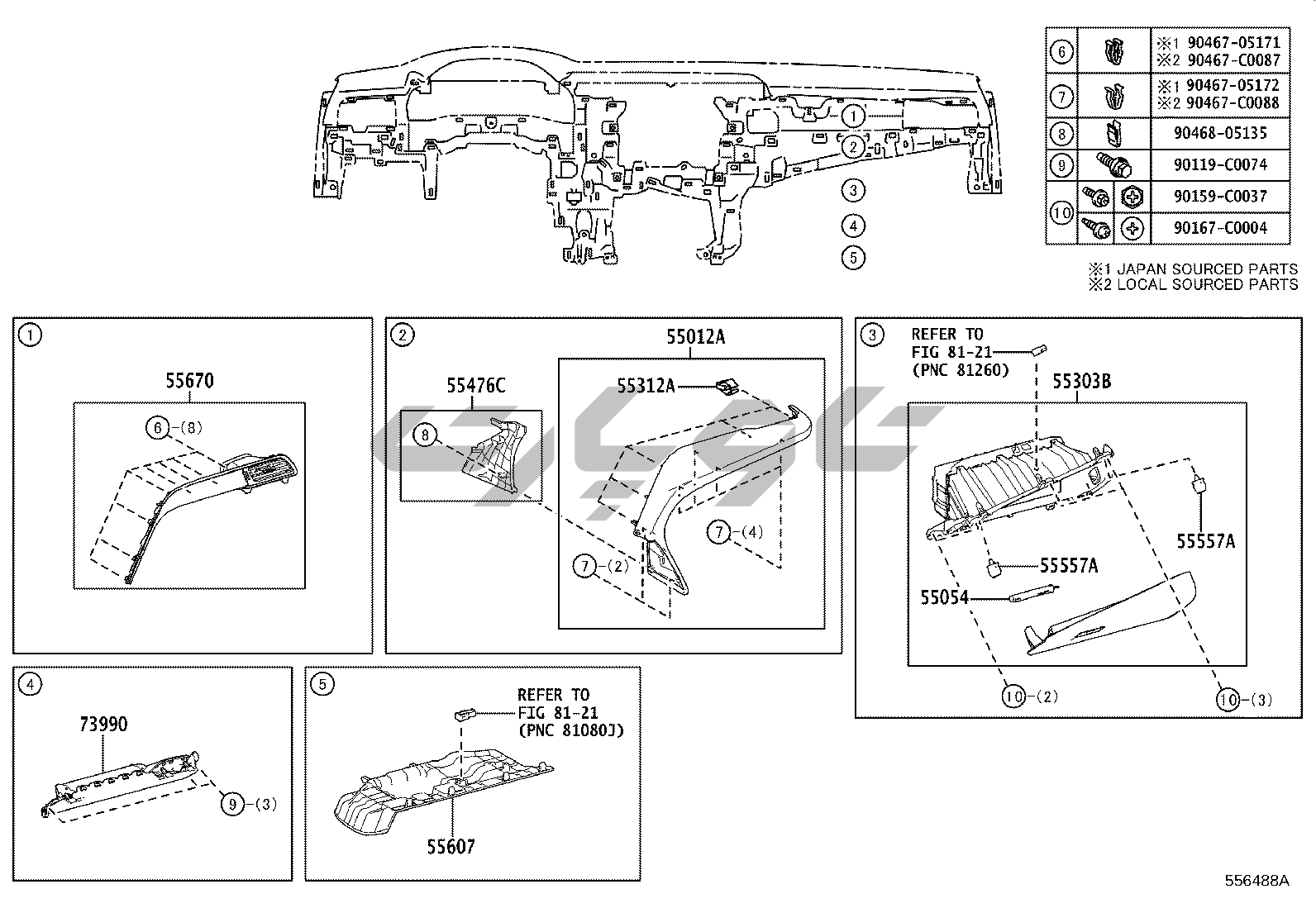 ①
②
③
④
⑤

| ⑥ | | ※1 90467-05171 ※2 90467-C0087 |
|---|---|---|
| ⑦ | | ※1 90467-05172 ※2 90467-C0088 |
| ⑧ | | 90468-05135 |
| ⑨ | | 90119-C0074 |
| ⑩ | | 90159-C0037 |
| | | 90167-C0004 |

※1 JAPAN SOURCED PARTS
※2 LOCAL SOURCED PARTS

①
55670
⑥-(8)

②
55012A
55476C
55312A
⑧
⑦-(4)
⑦-(2)

③
REFER TO
FIG 81-21
(PNC 81260)
55303B
55557A
55557A
55054
⑩-(2)
⑩-(3)

④
73990
⑨-(3)

⑤
REFER TO
FIG 81-21
(PNC 81080J)
55607

556488A